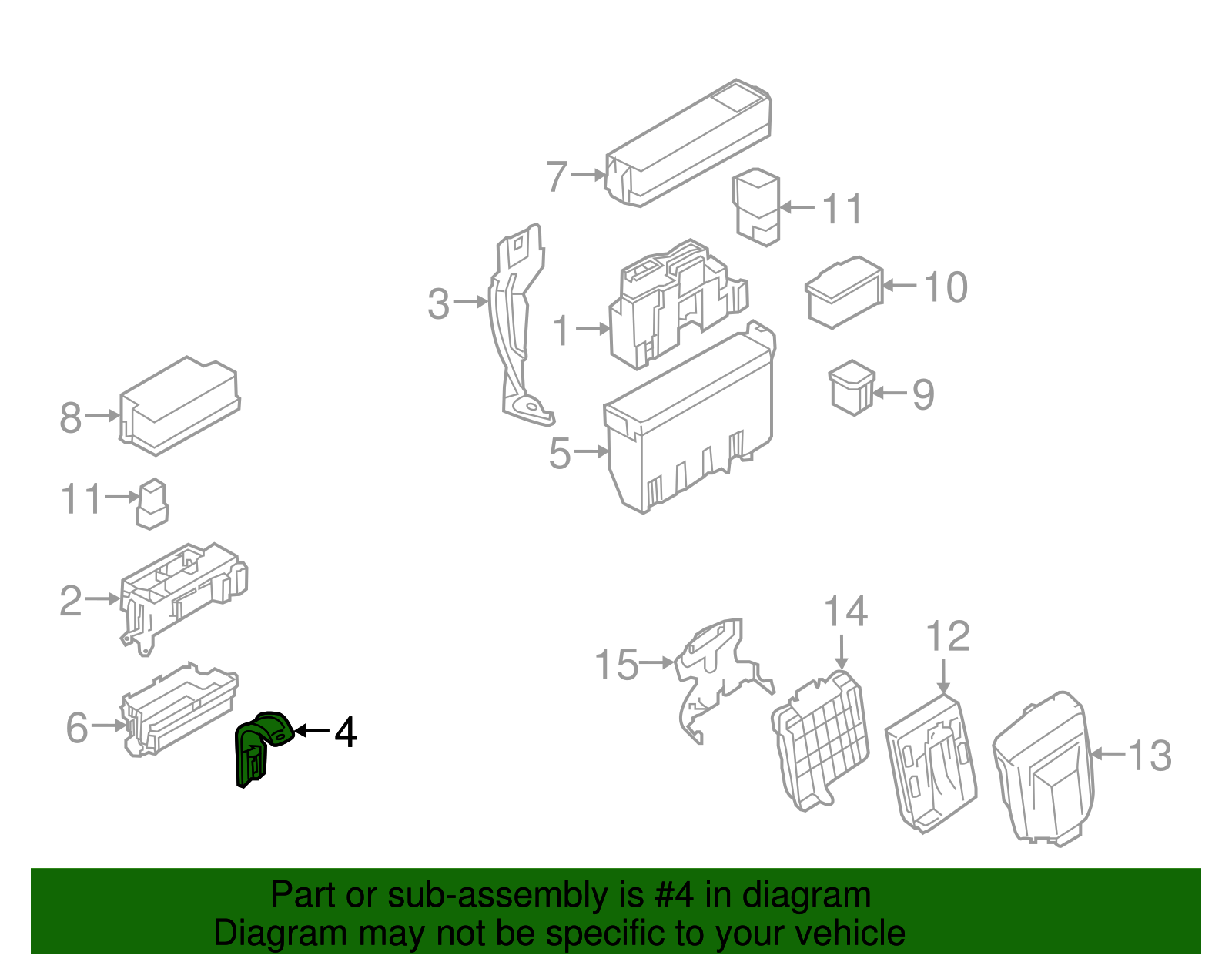 7
11
3
1
10
9
5
8
11
2
6
4
15
14
12
13

Part or sub-assembly is #4 in diagram
Diagram may not be specific to your vehicle