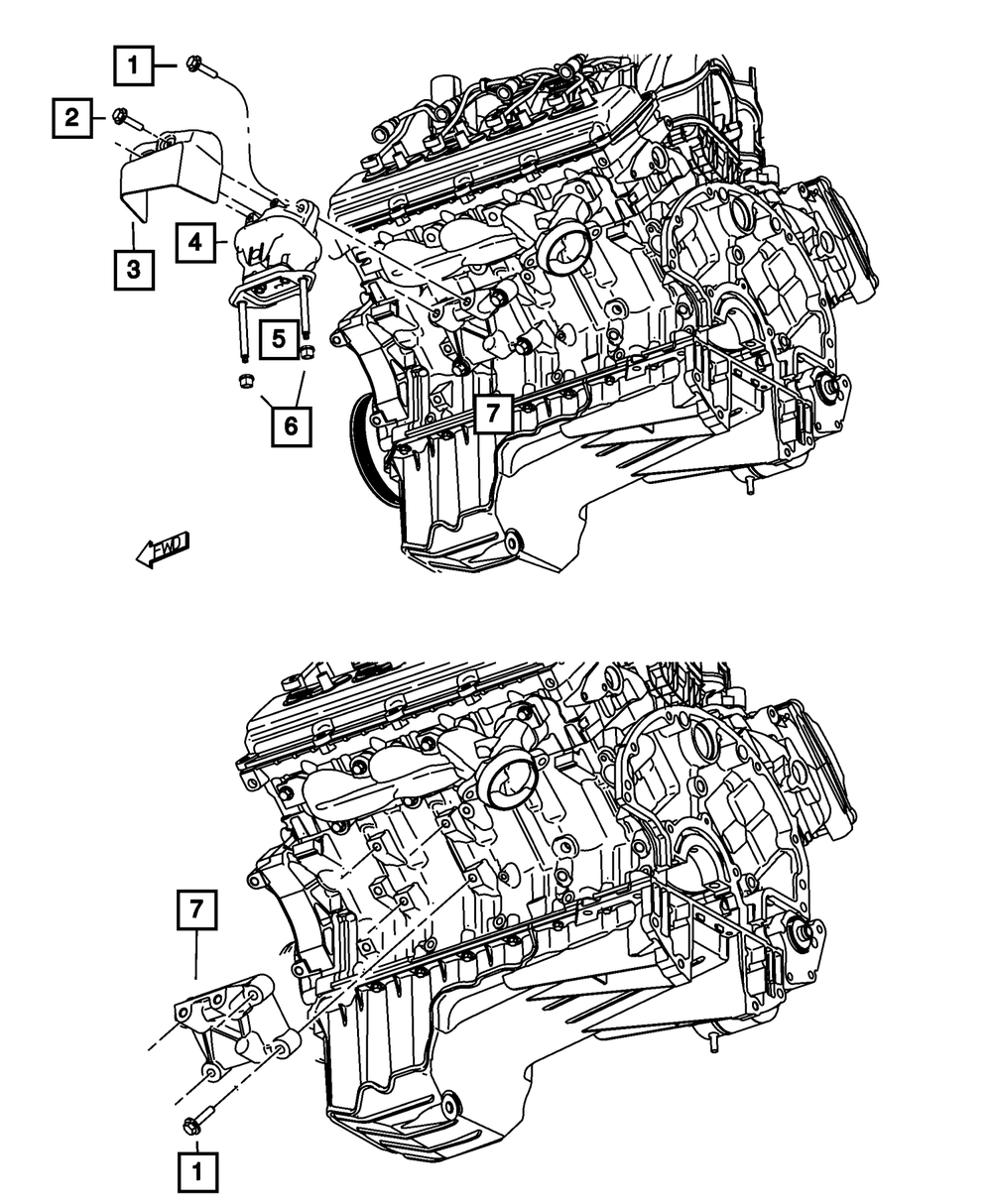 1
2
3
4
5
6
7
FWD
7
1