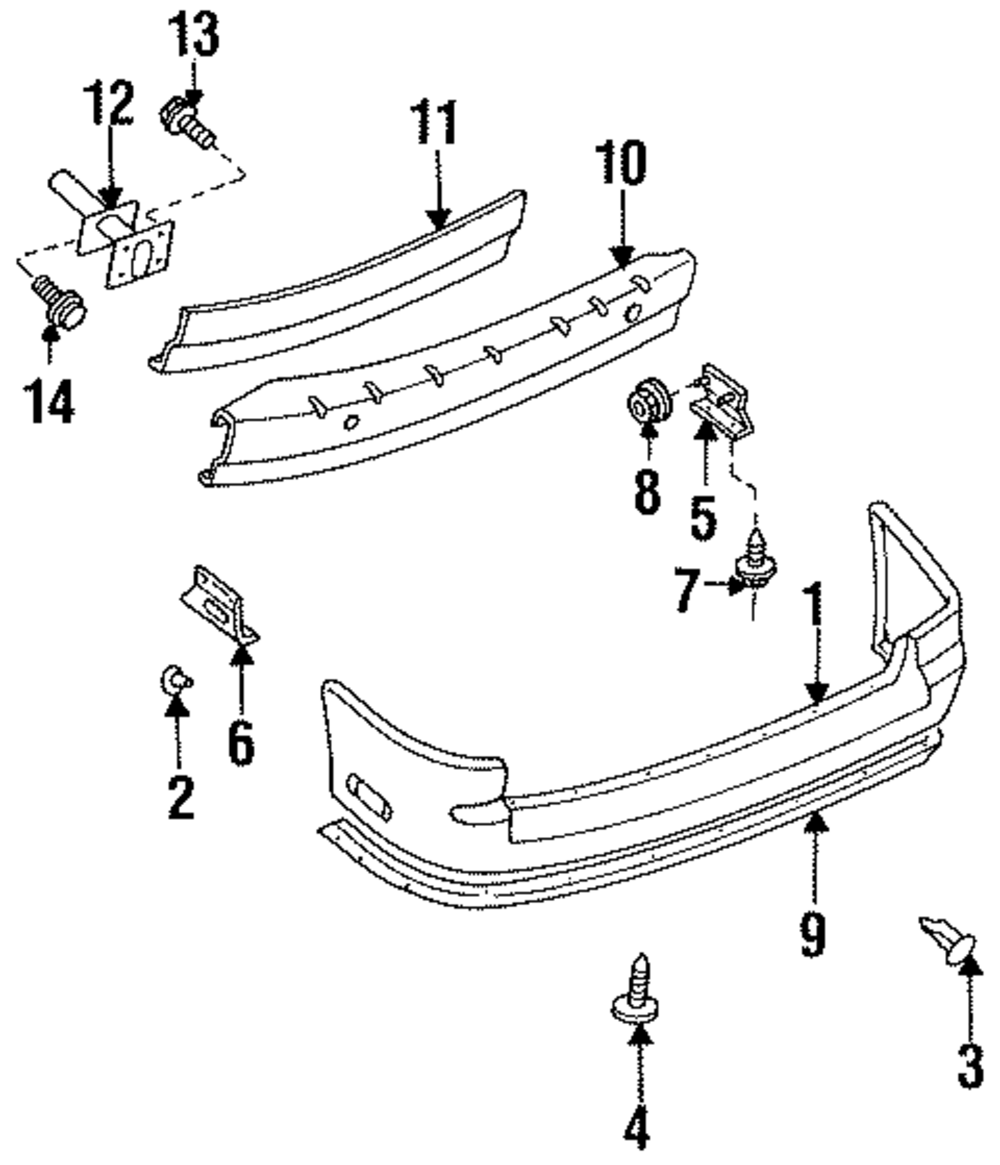 13
12
11
10
14
8
5
7
1
6
2
9
3
4