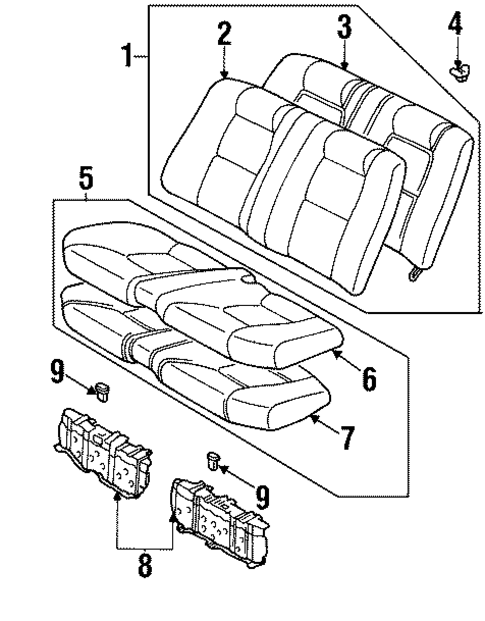 1
2
3
4
5
6
7
9
9
8