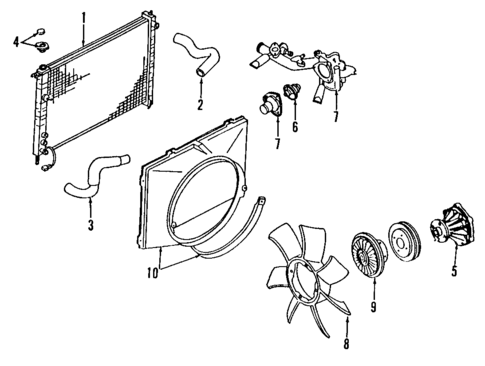 1
4
2
7
6
7
3
10
5
9
8