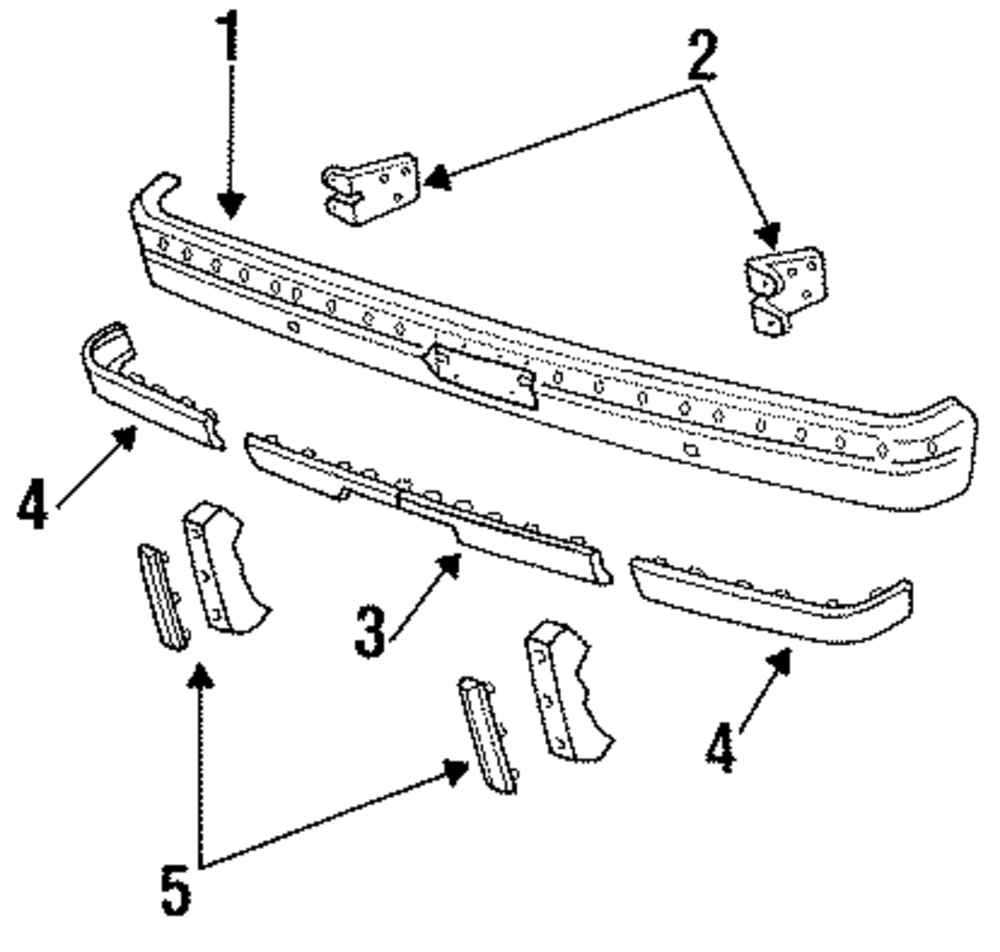 1
2
4
3
4
5