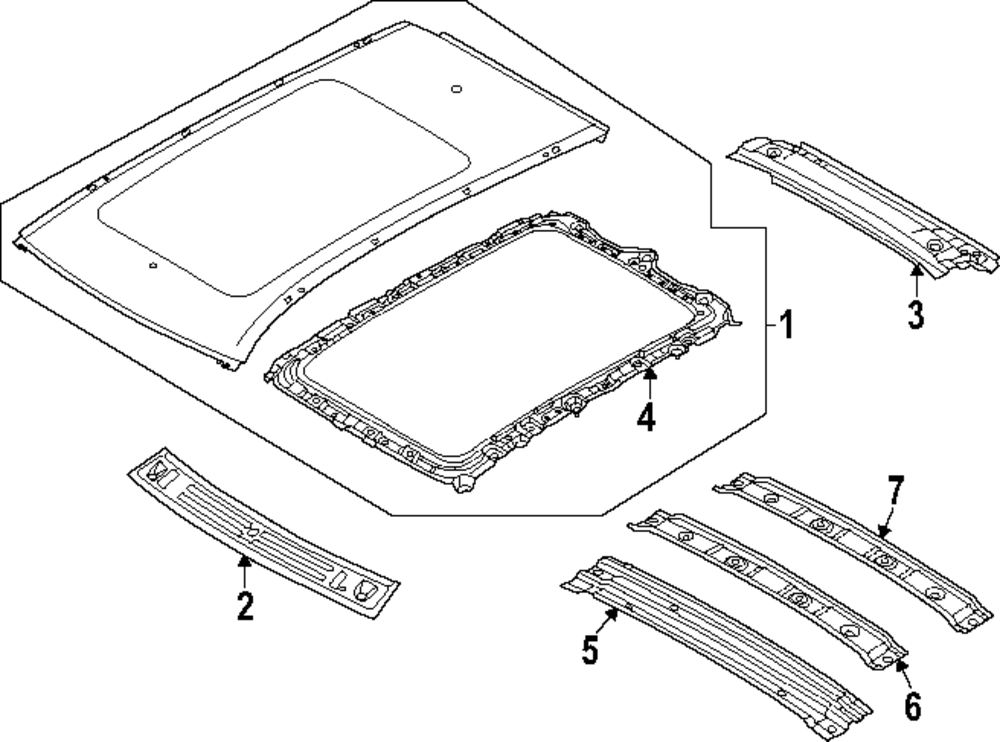 1
3
4
2
7
5
6