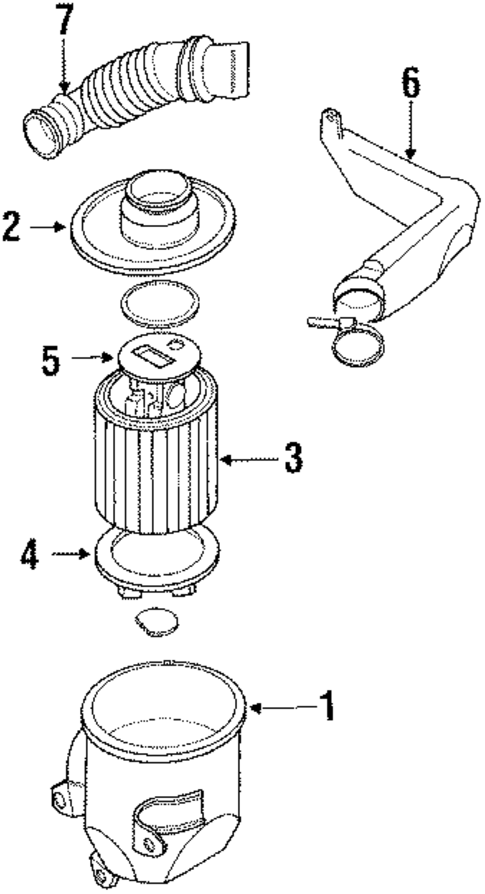 7
6
2
5
3
4
1