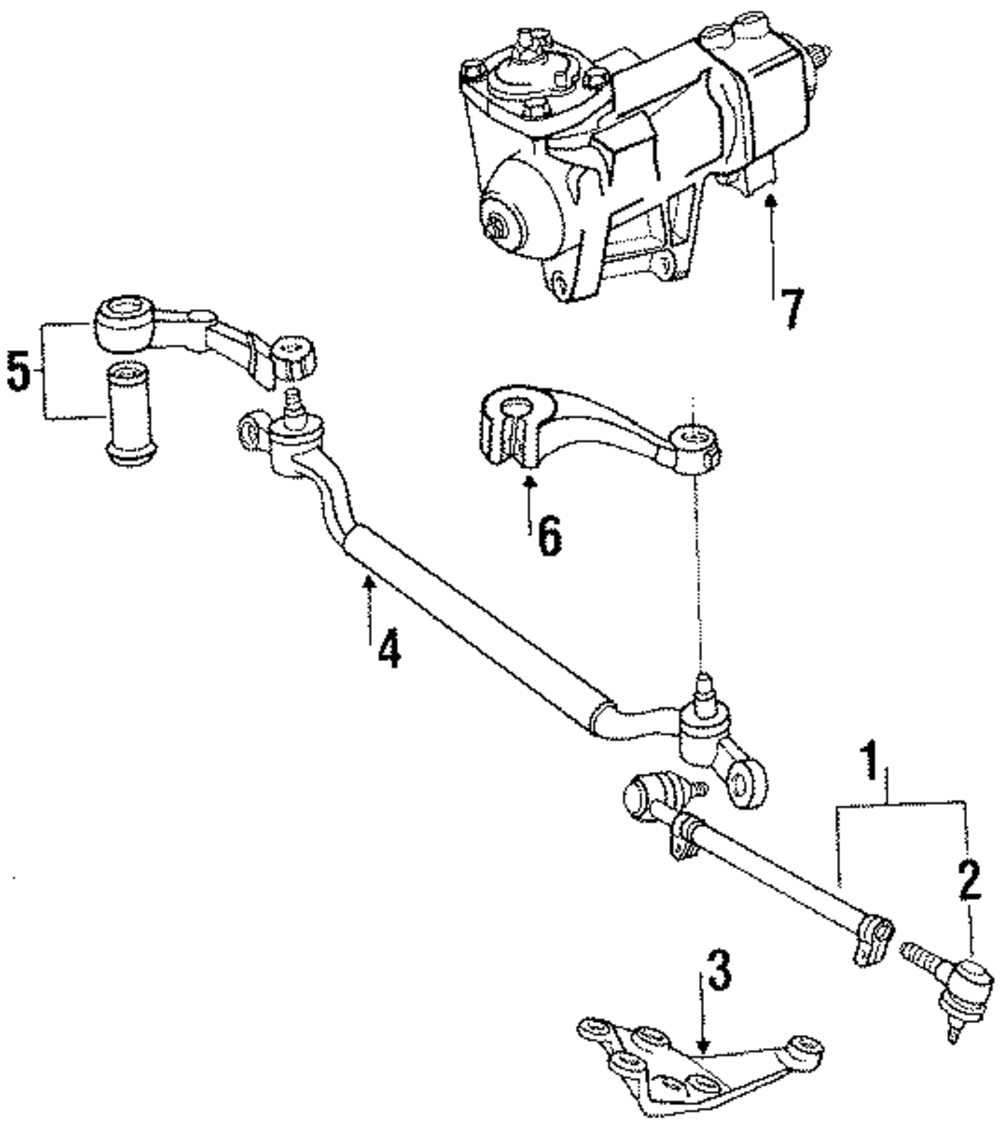 7
5
6
4
1
2
3