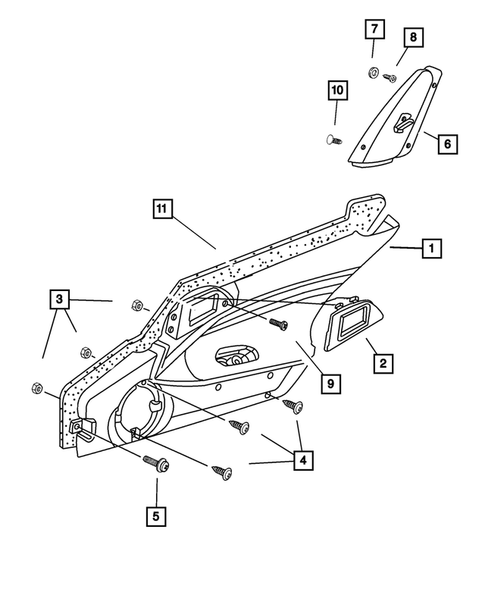 7
8
10
6
11
1
3
2
9
4
5