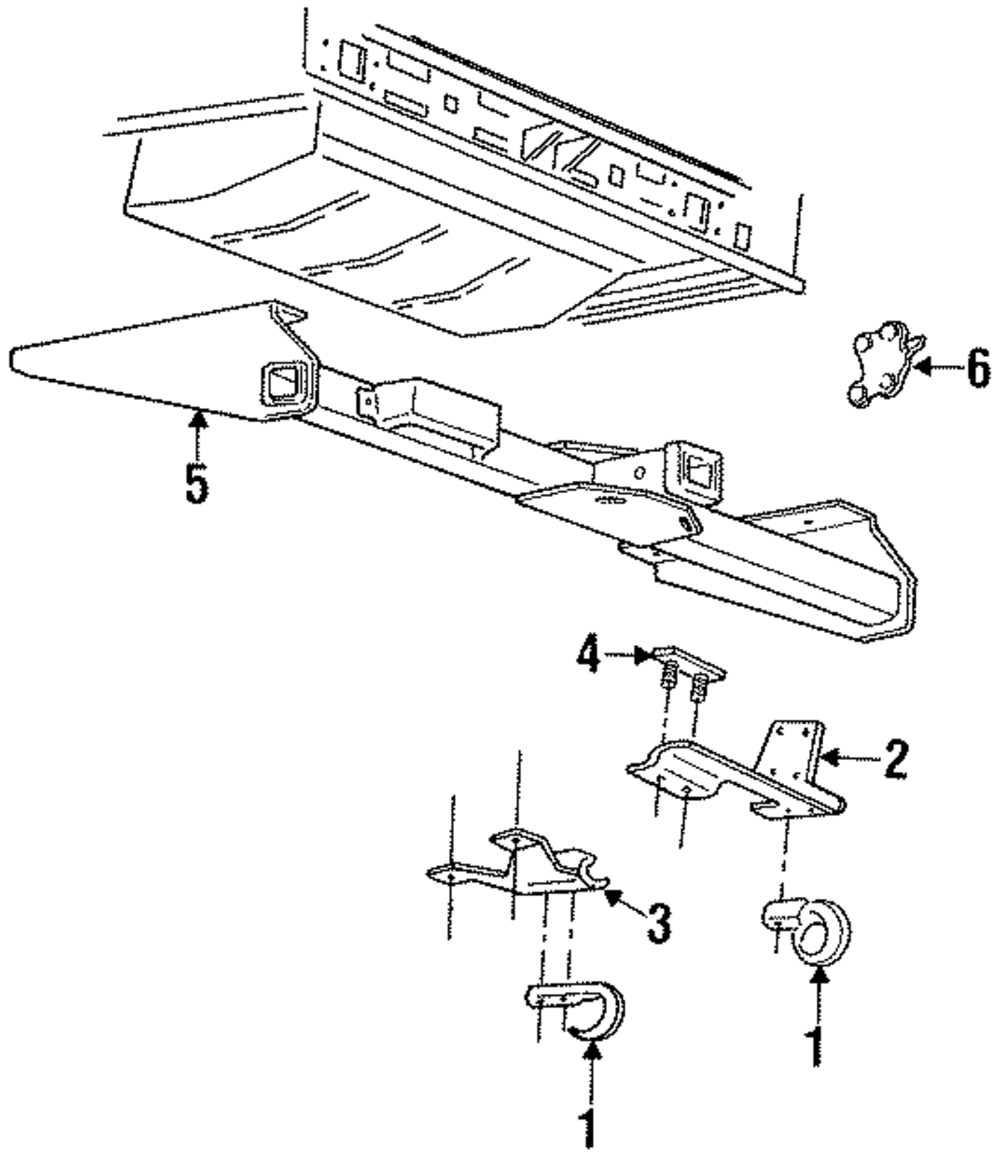 6
5
4
2
3
1
1