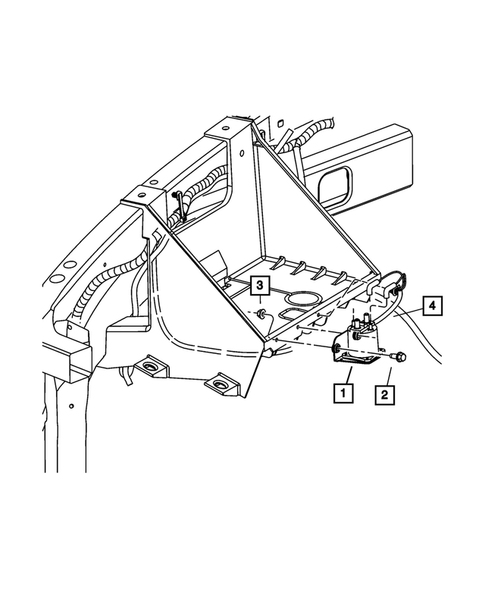 3
4
1
2