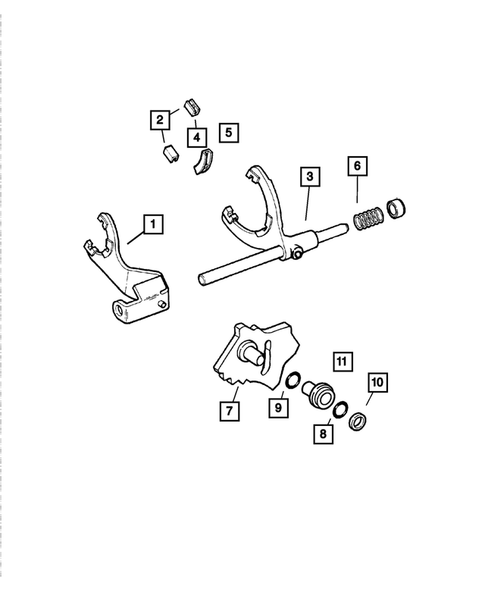 2
4
5
3
6
1
11
10
7
9
8