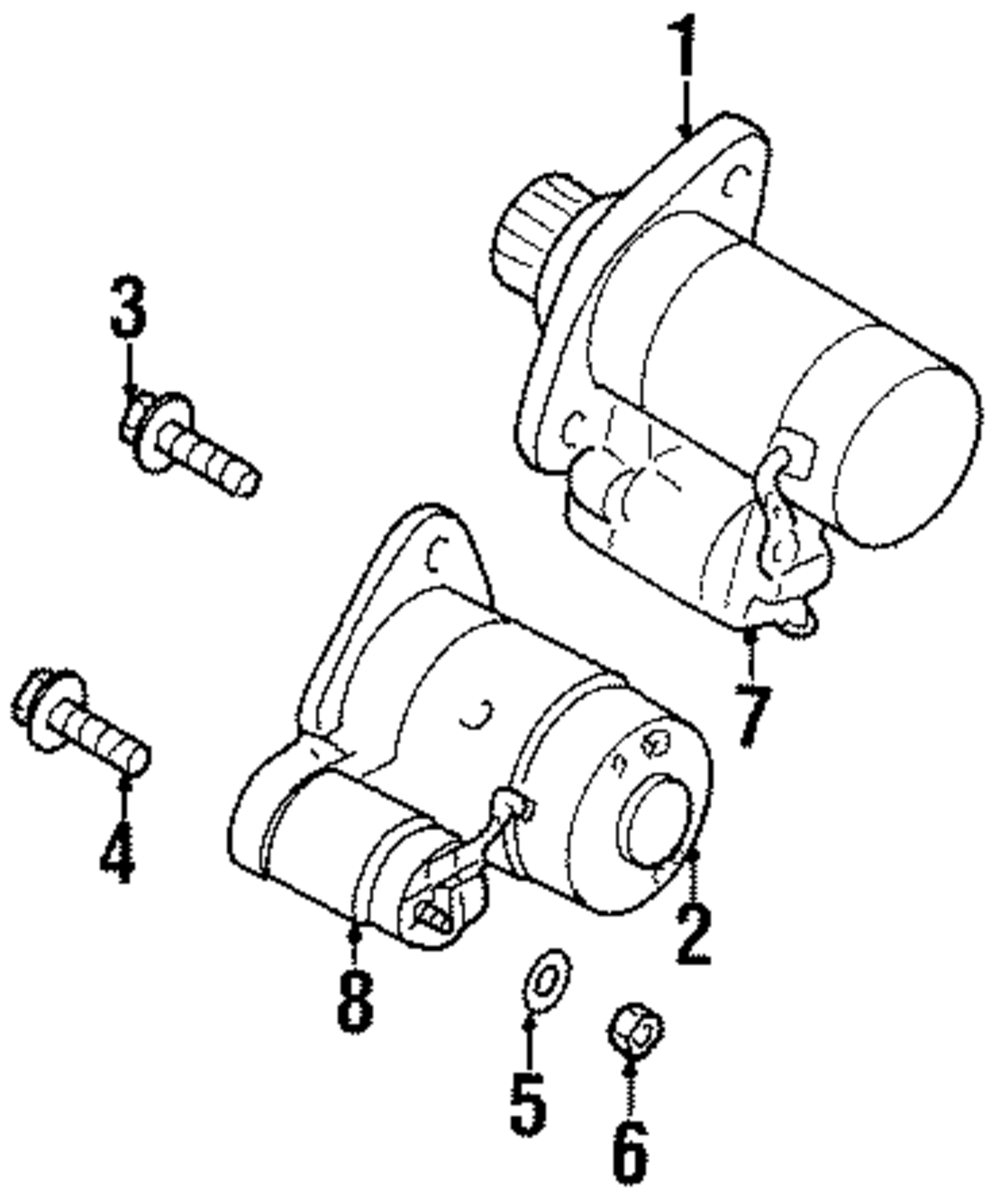 1
3
7
4
2
8
5
6