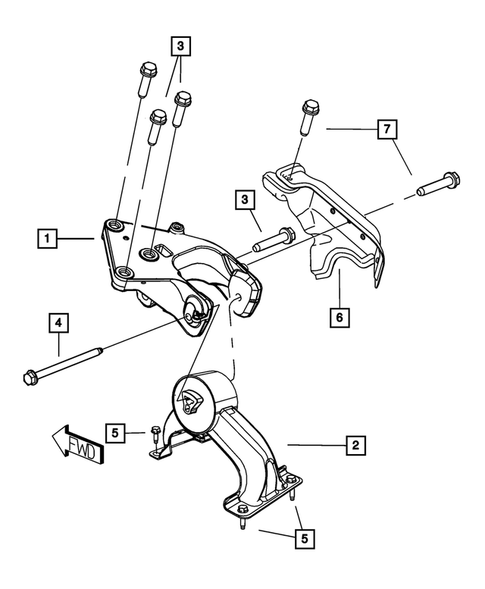 3
7
3
1
6
4
5
FWD
2
5