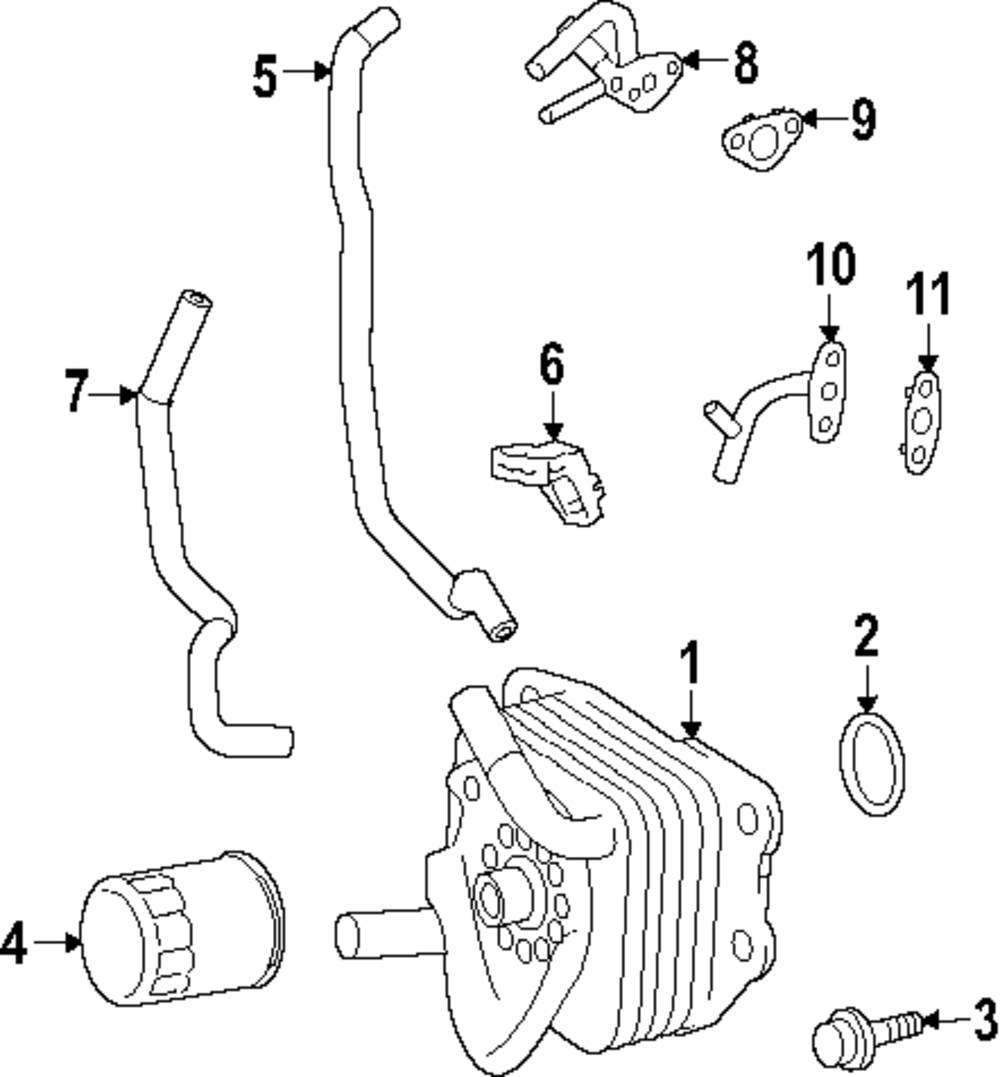 5
8
9
10
11
7
6
1
2
4
3