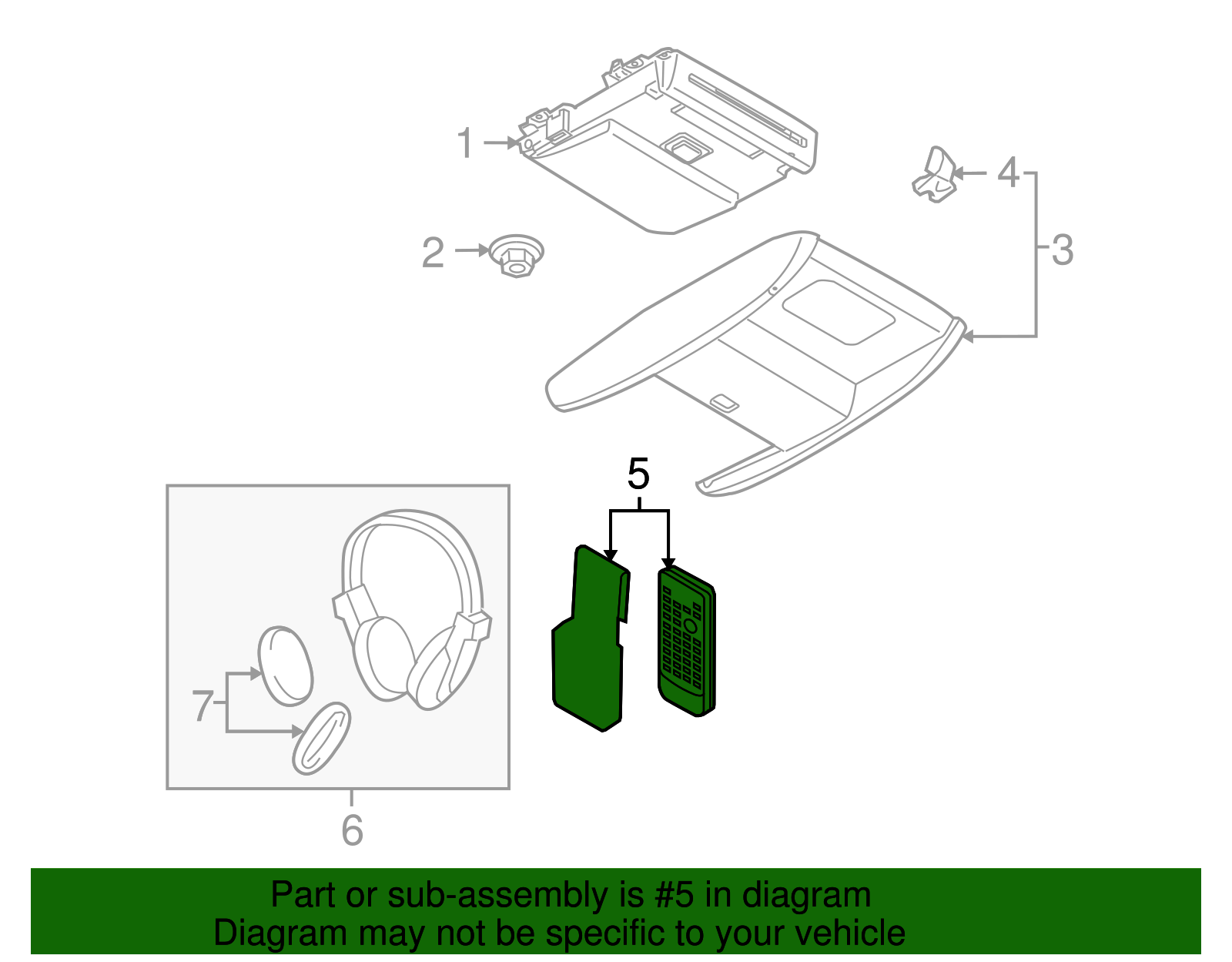 1
4
2
3
5
7
6

Part or sub-assembly is #5 in diagram
Diagram may not be specific to your vehicle