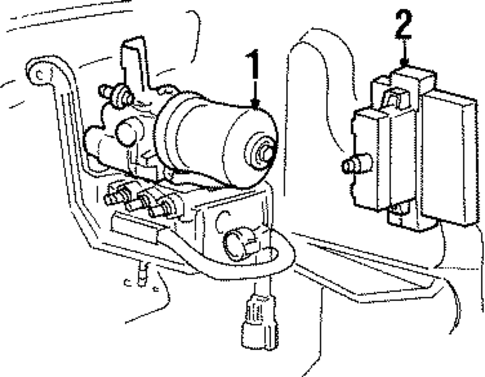 1

2