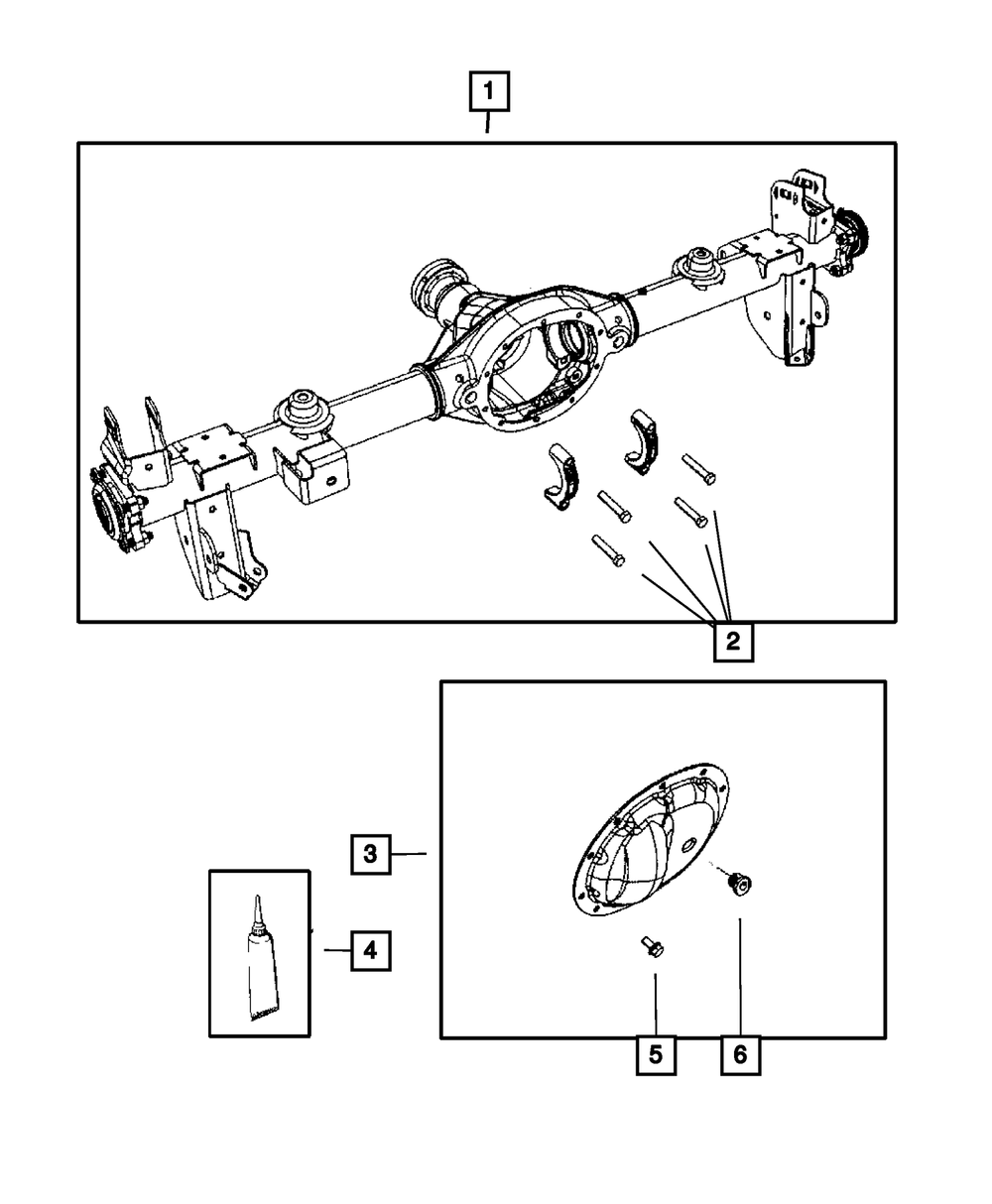 1
2
3
4
5
6