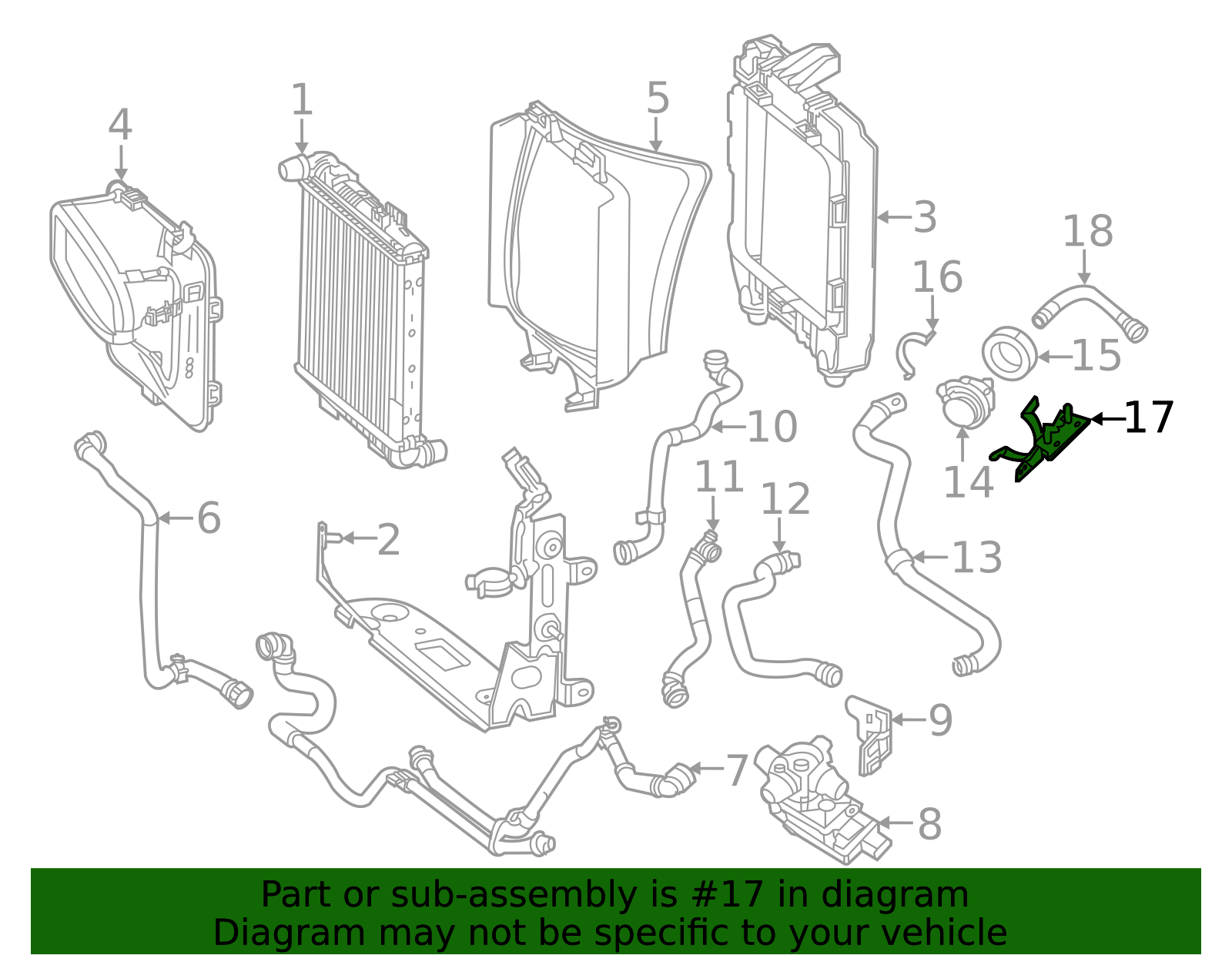 4
1
5
3
18
16
15
17
14
10
11
12
13
6
2
9
7
8

Part or sub-assembly is #17 in diagram
Diagram may not be specific to your vehicle