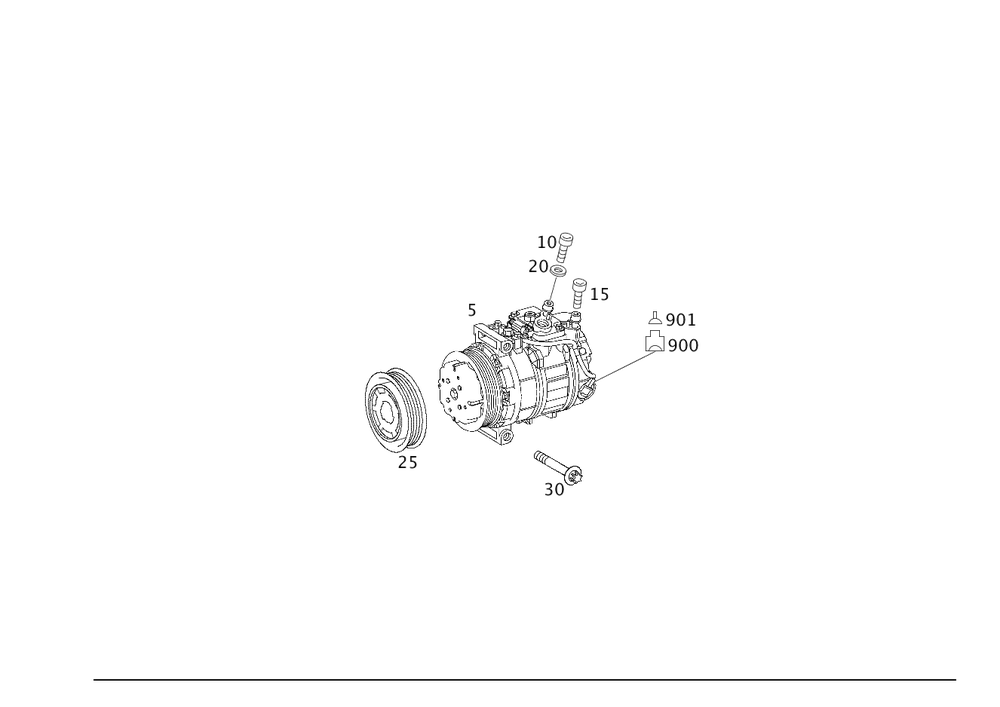 10
20
15
5
901
900
25
30