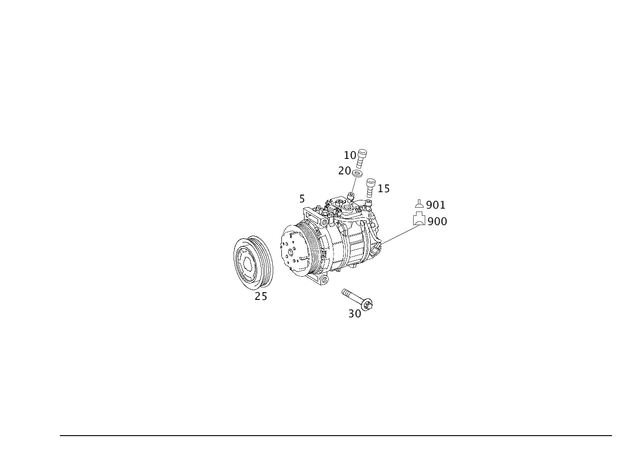 10
20
15
5
901
900
25
30