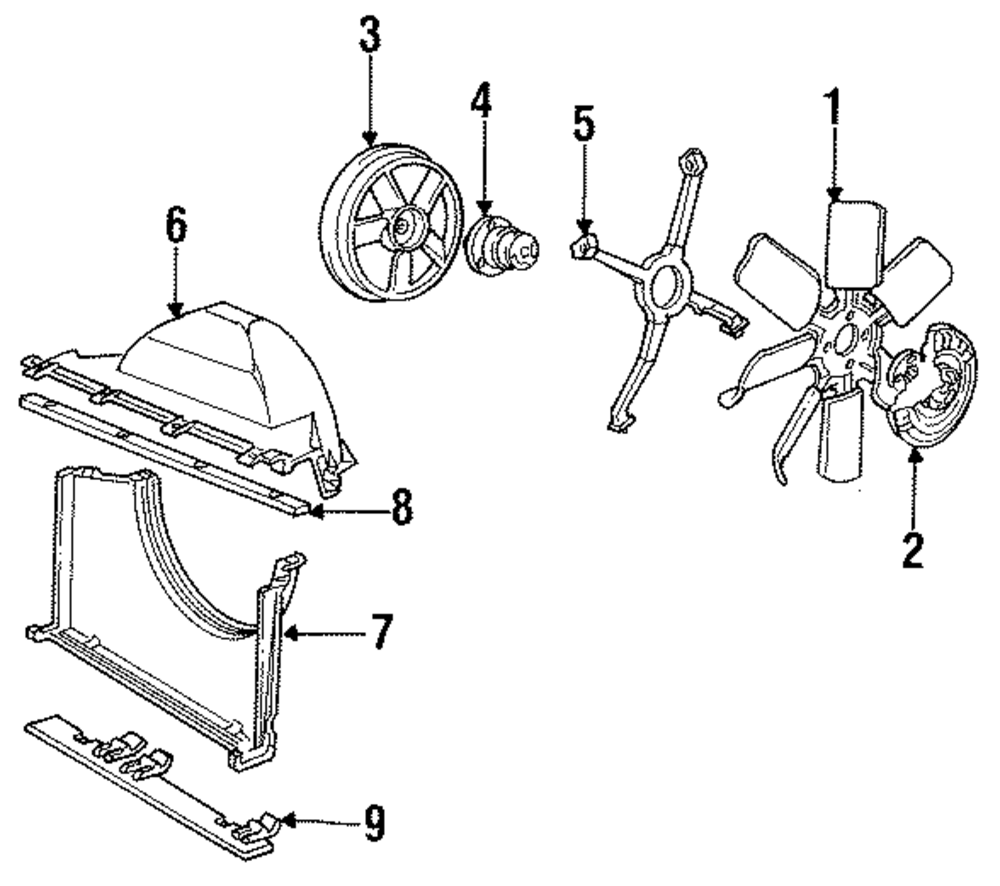 3
4
5
1
6
8
2
7
9