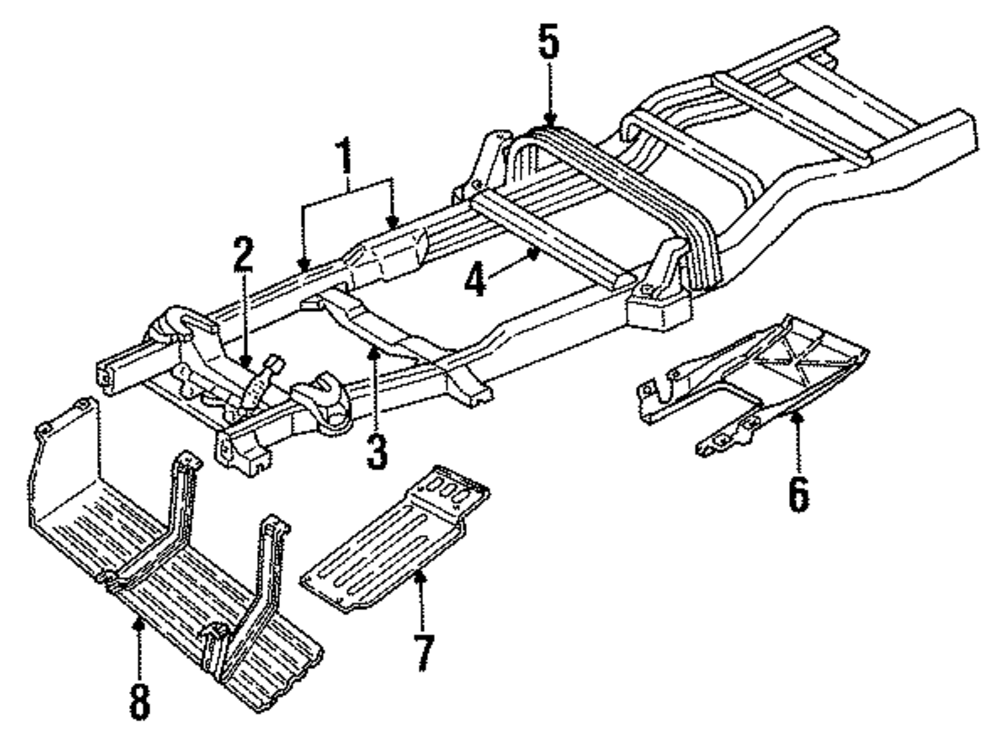 5
1
2
4
3
6
7
8