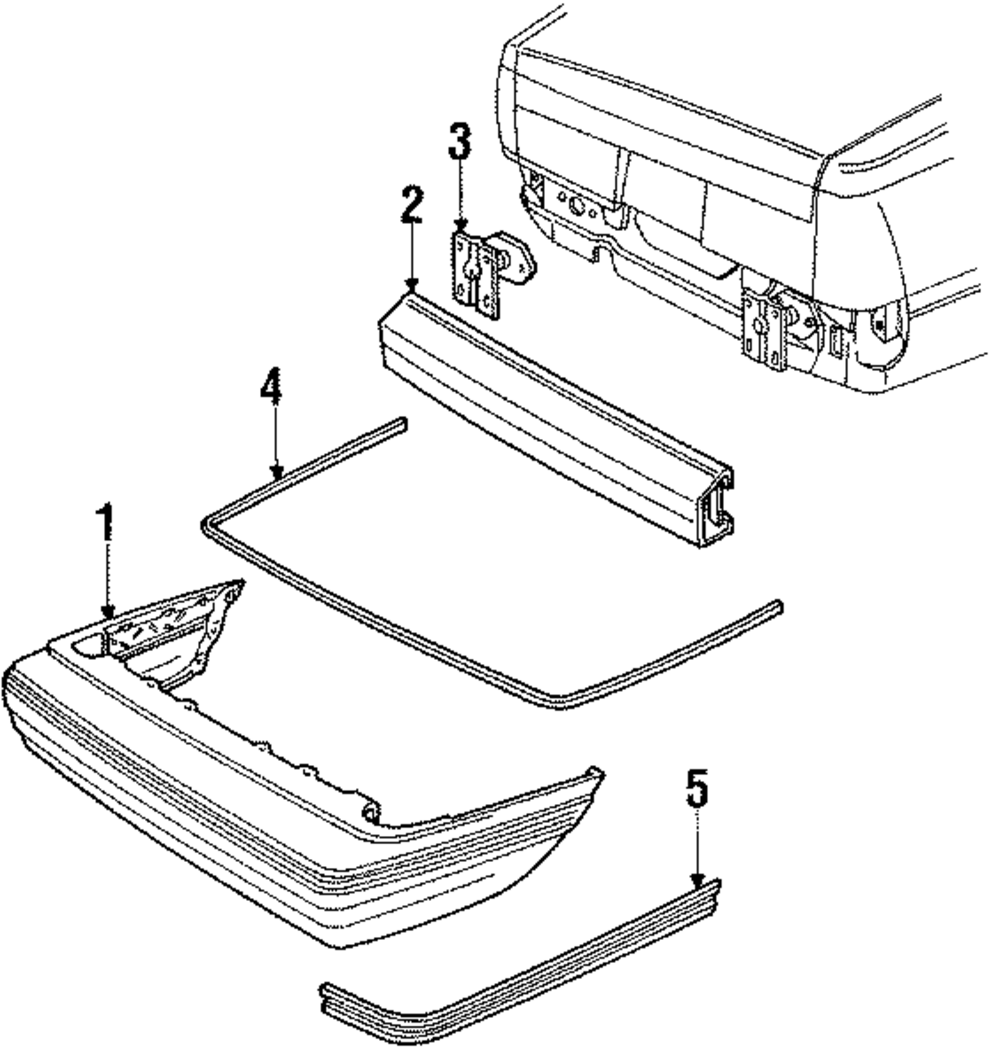 3
2
4
1
5