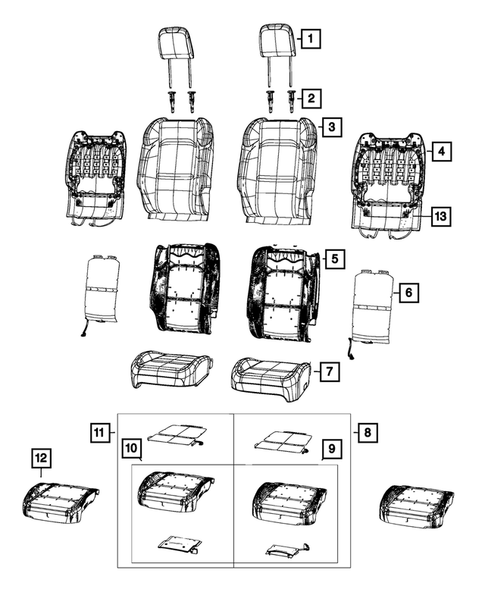 1
2
3
4
13
5
6
7
11
8
10
9
12