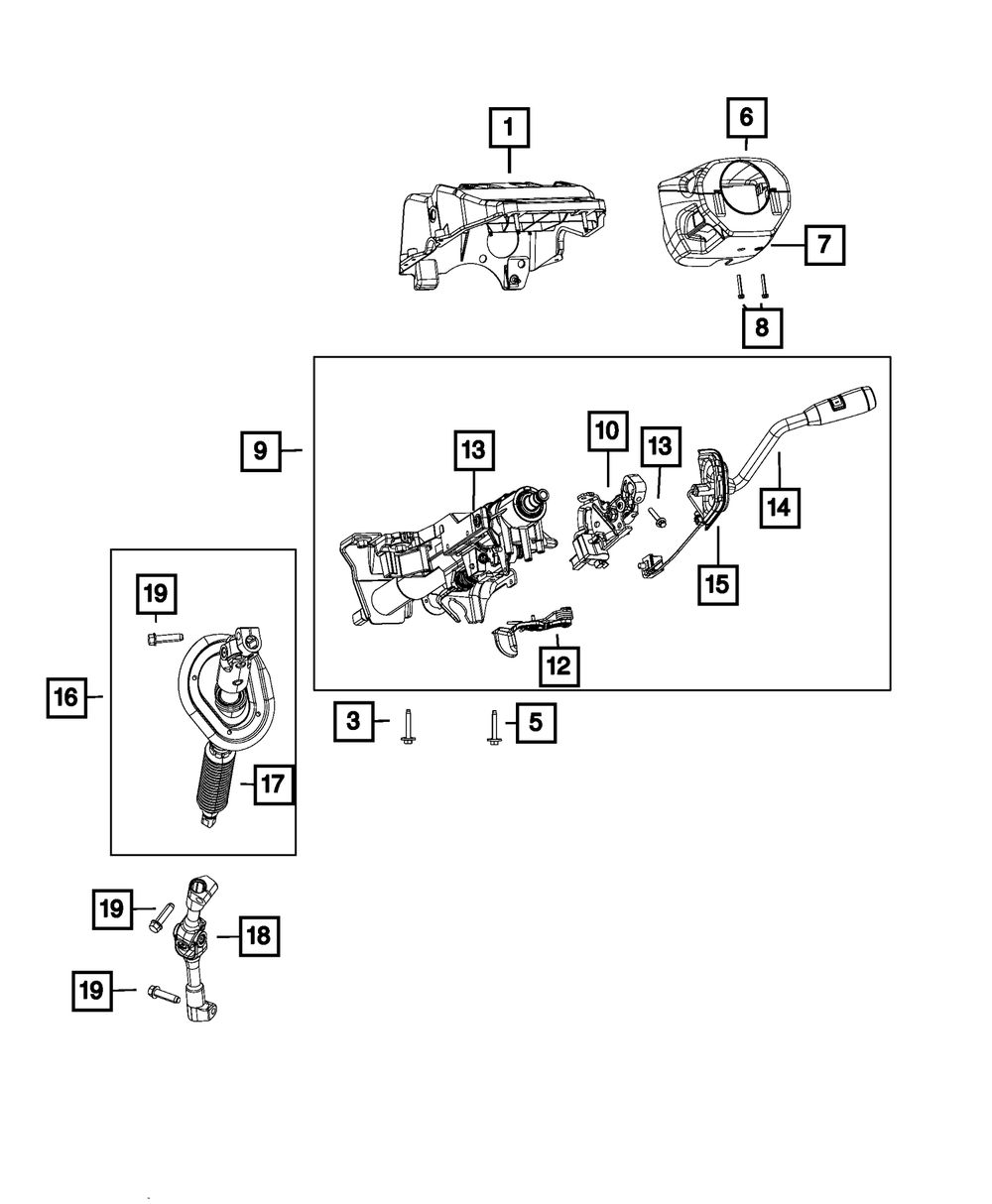 1
6
7
8
9
13
10
13
14
15
12
19
16
17
3
5
19
18
19