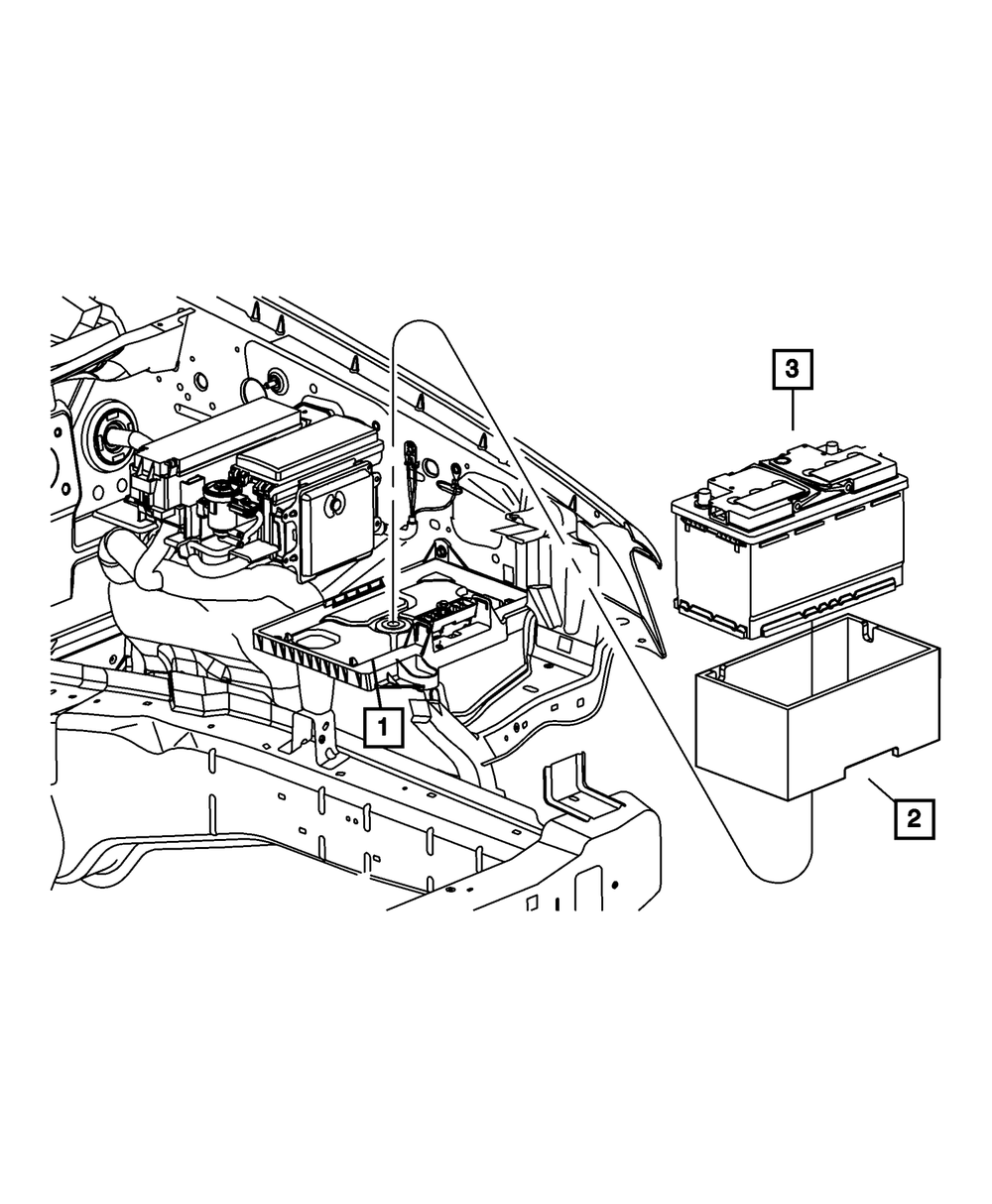 3

1

2