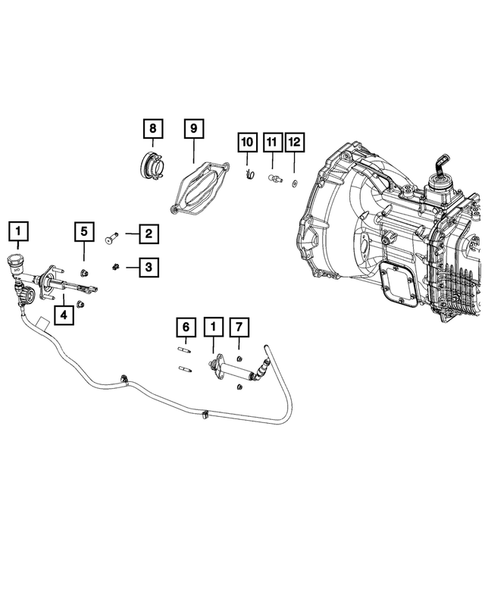 8
9
10
11
12
1
5
2
3
4
6
1
7