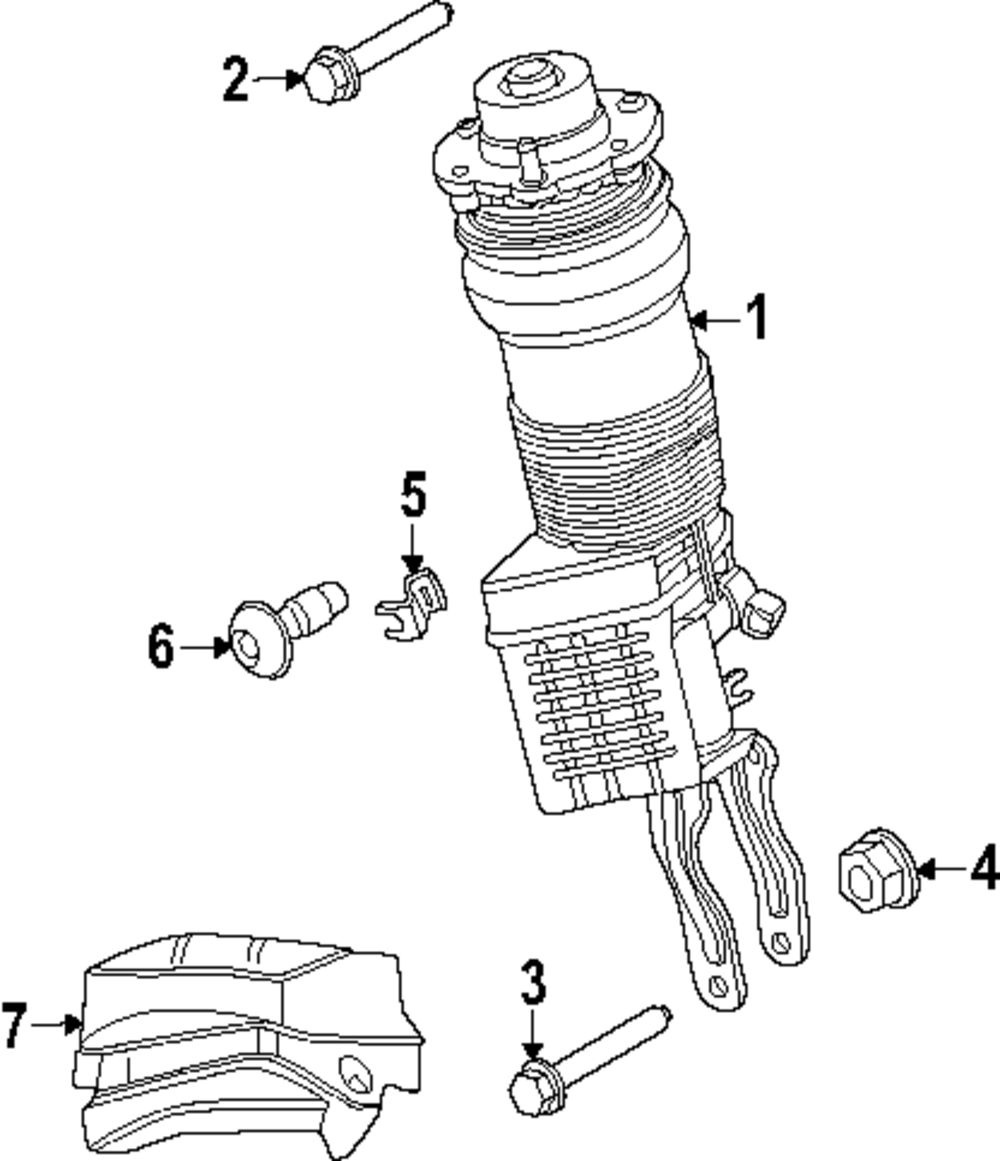 2
1
5
6
4
3
7