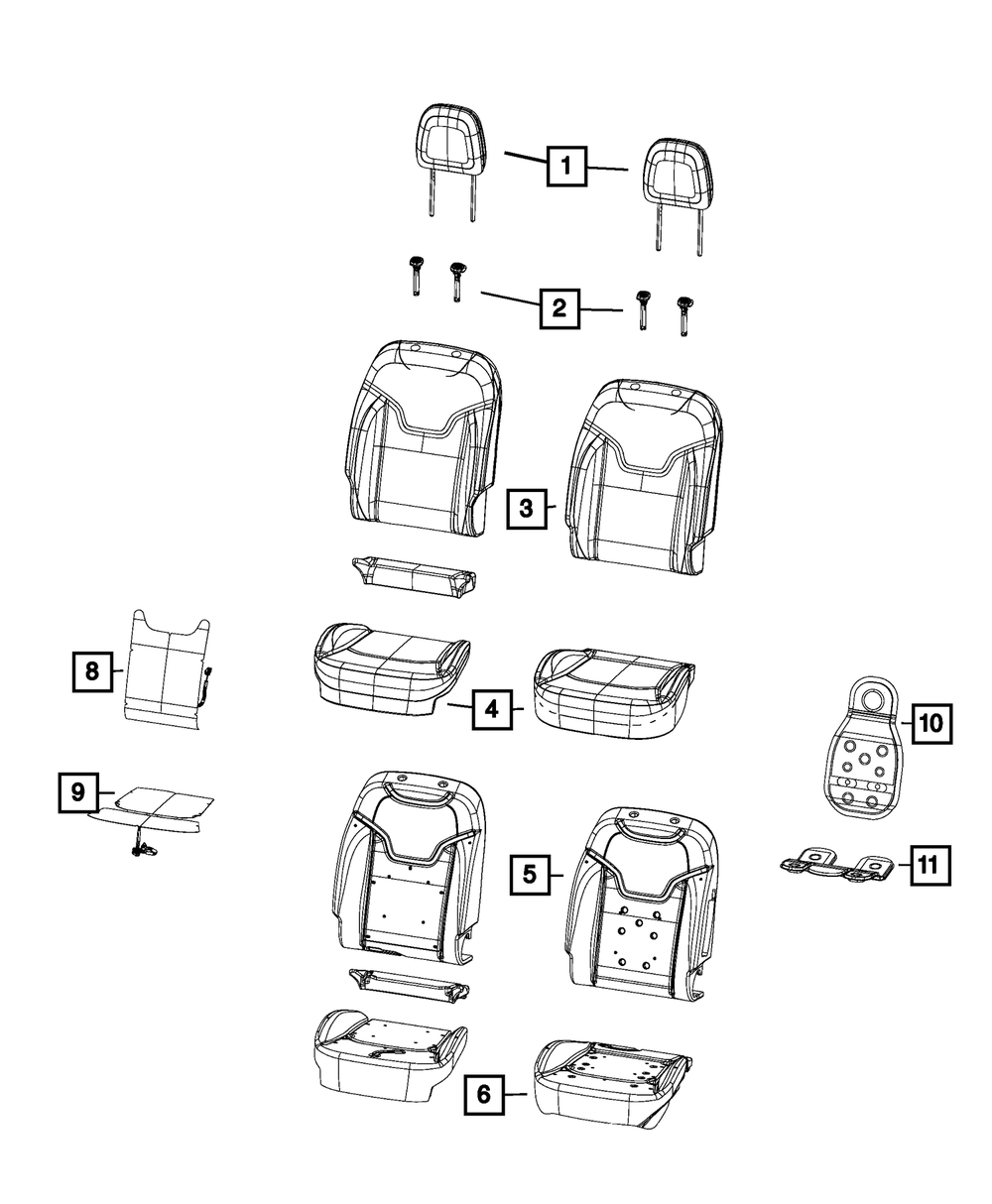 1
2
3
8
4
10
9
5
11
6