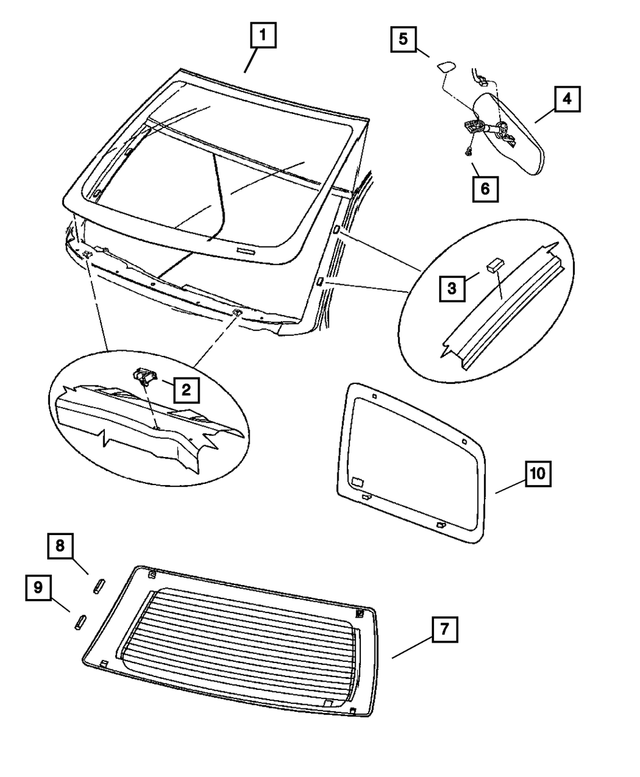 1
5
4
6
3
2
10
8
9
7