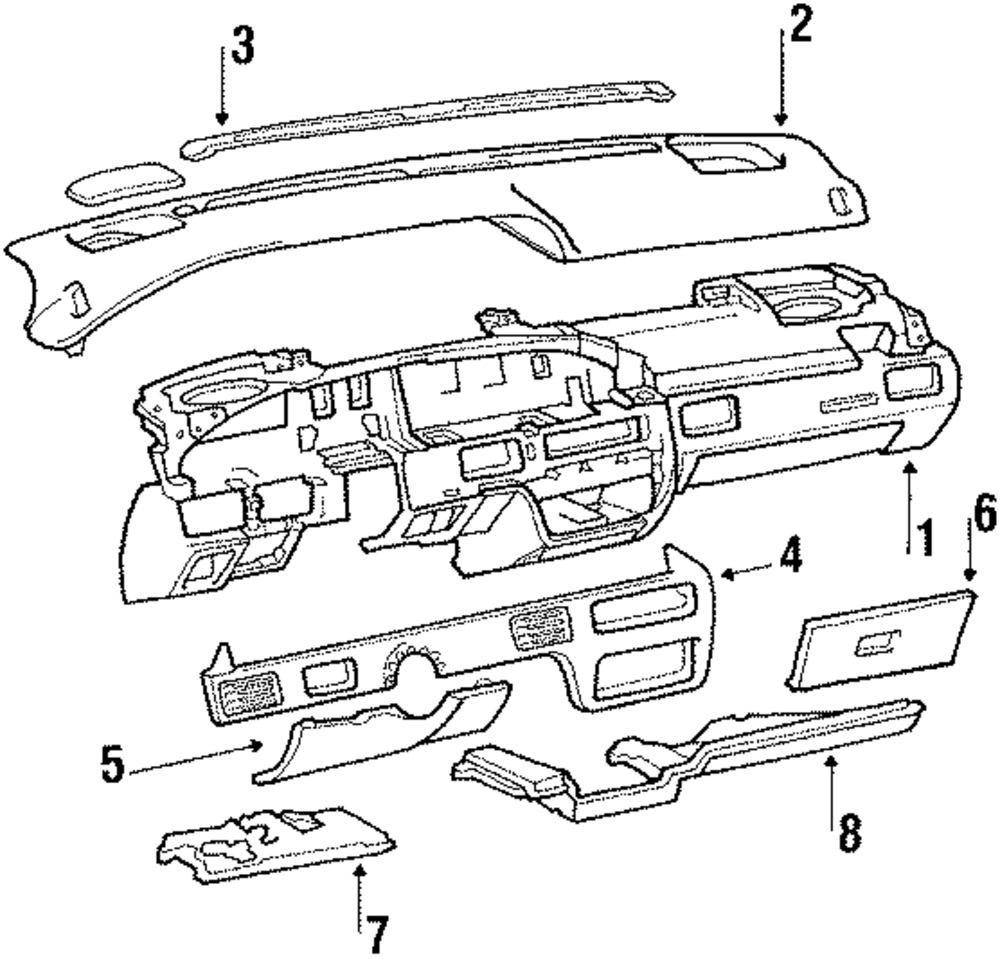 3
2
1
6
4
5
8
7