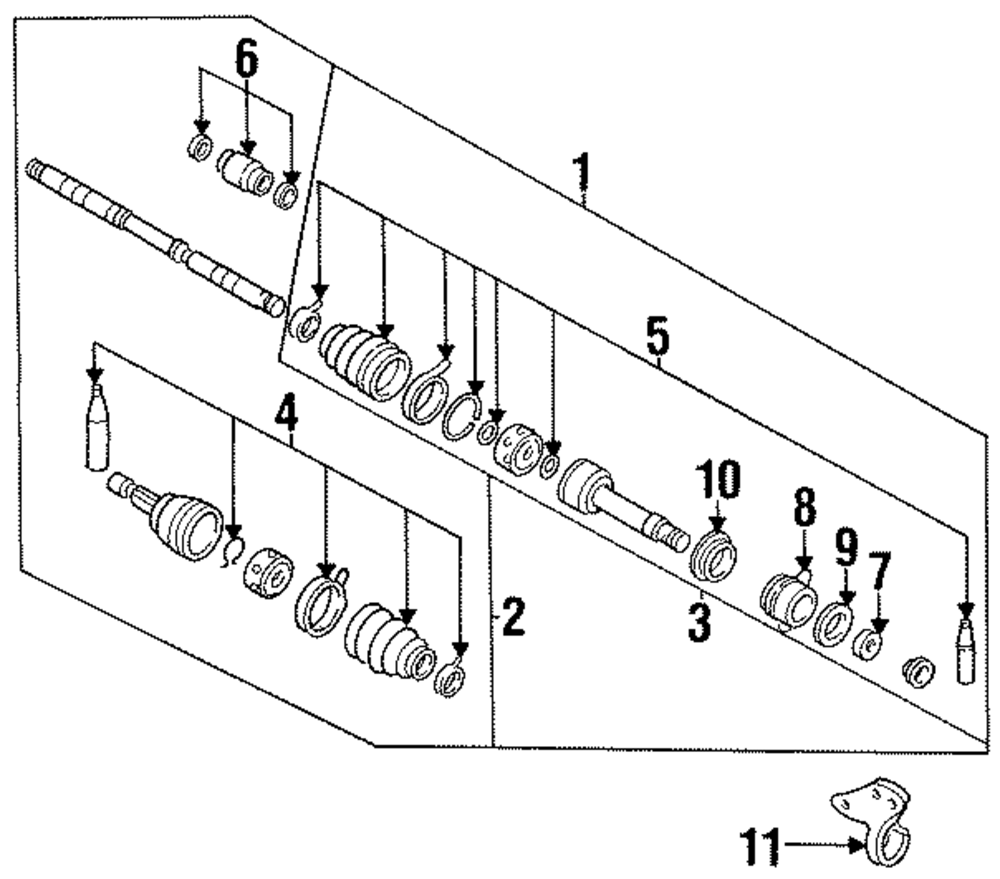 6
1
5
4
10
8
9
7
2
3
11