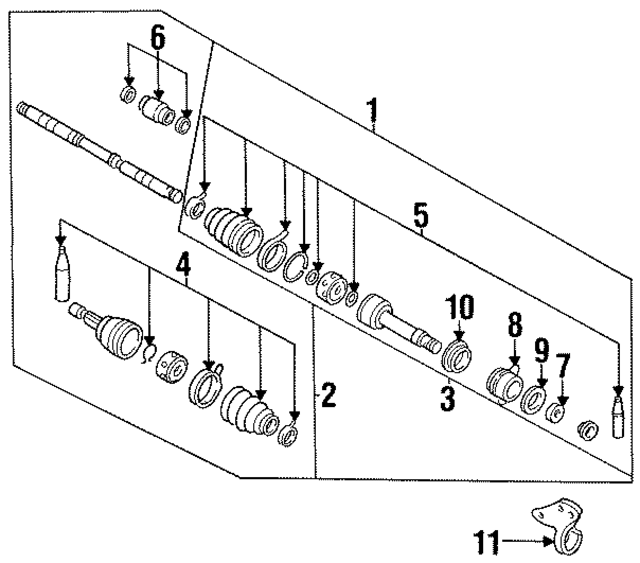 6
1
5
4
10
8
9
7
2
3
11