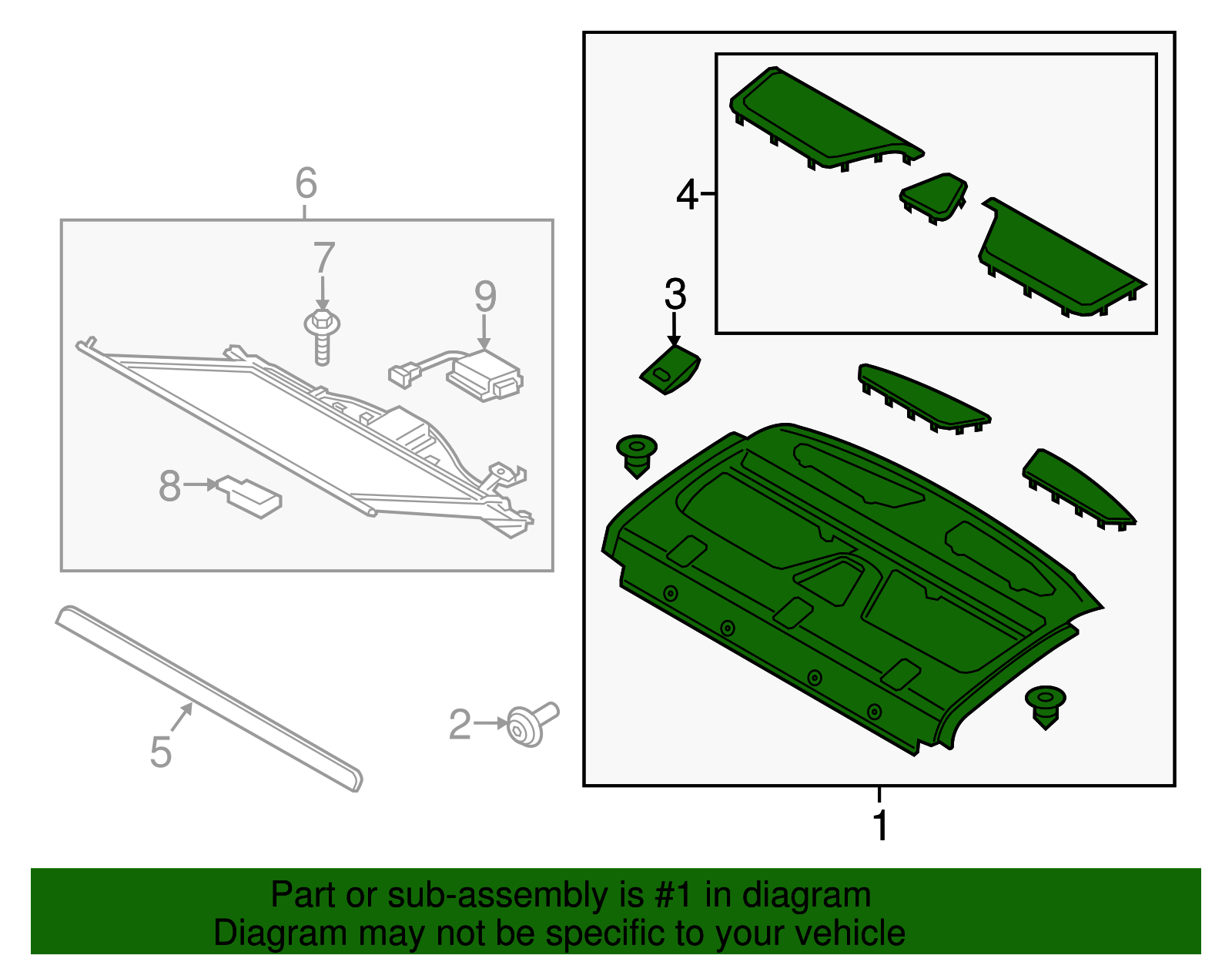 6
7
9
8
5
2
4
3
1

Part or sub-assembly is #1 in diagram
Diagram may not be specific to your vehicle