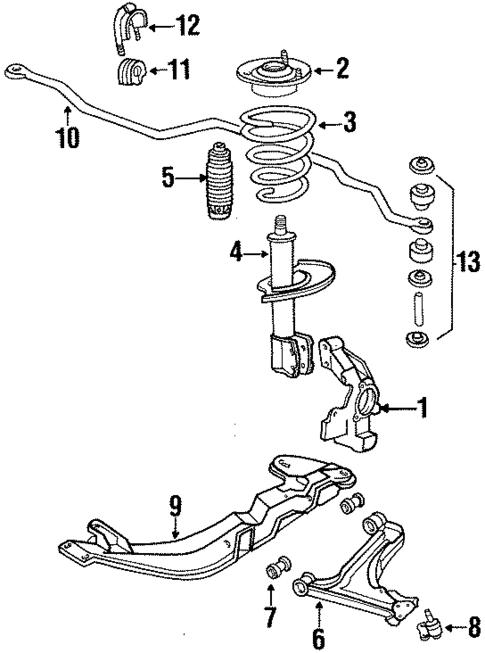 12
11
2
10
3
5
4
13
1
9
7
6
8