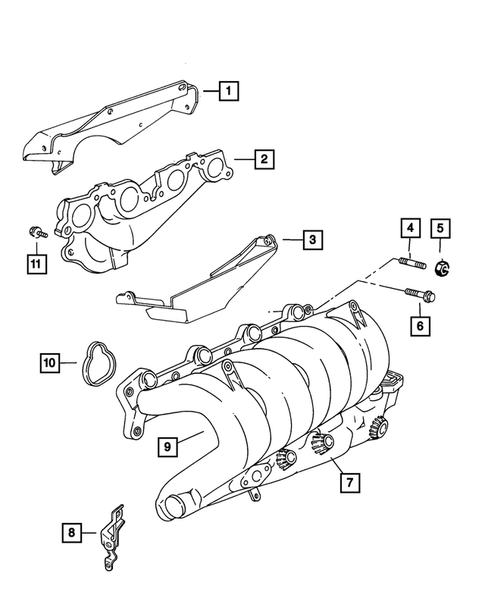 1
2
11
3
4
5
6
10
9
7
8