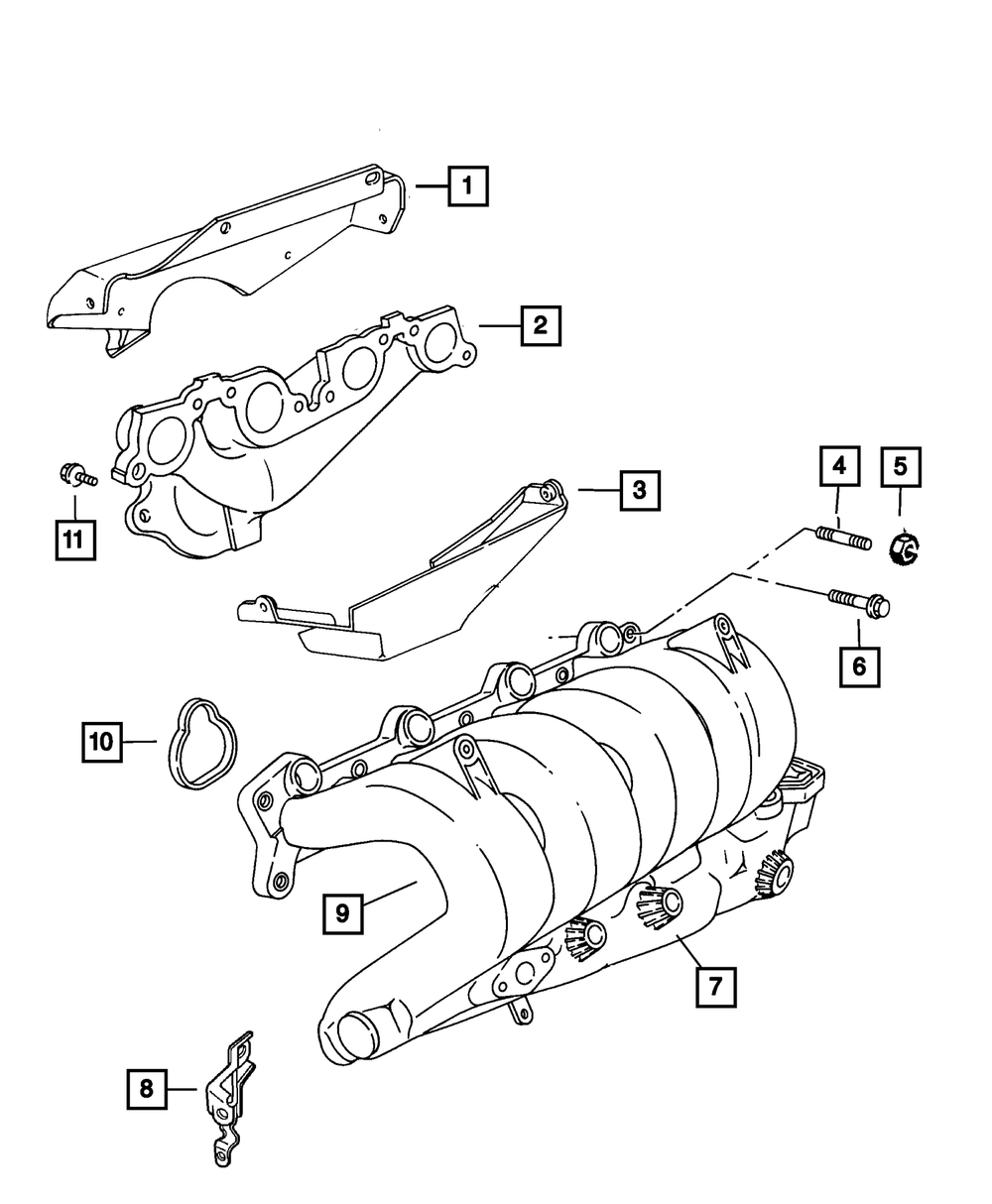 1
2
11
3
4
5
6
10
9
7
8