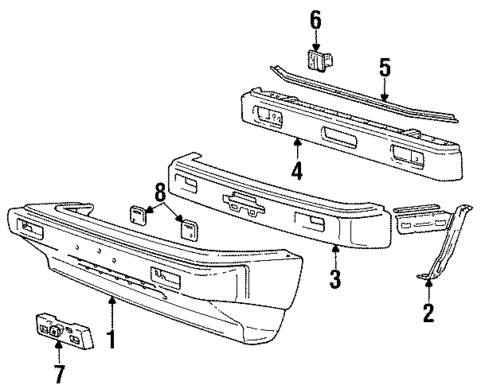 6
5
4
8
3
2
1
7