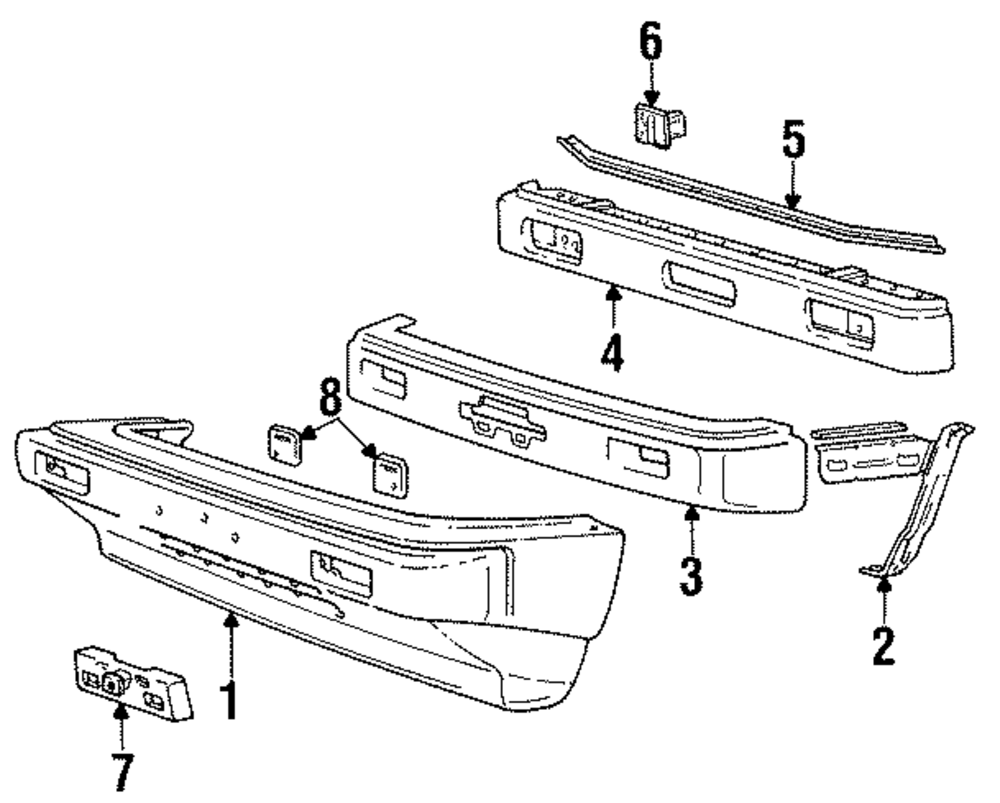 6
5
4
8
3
2
1
7