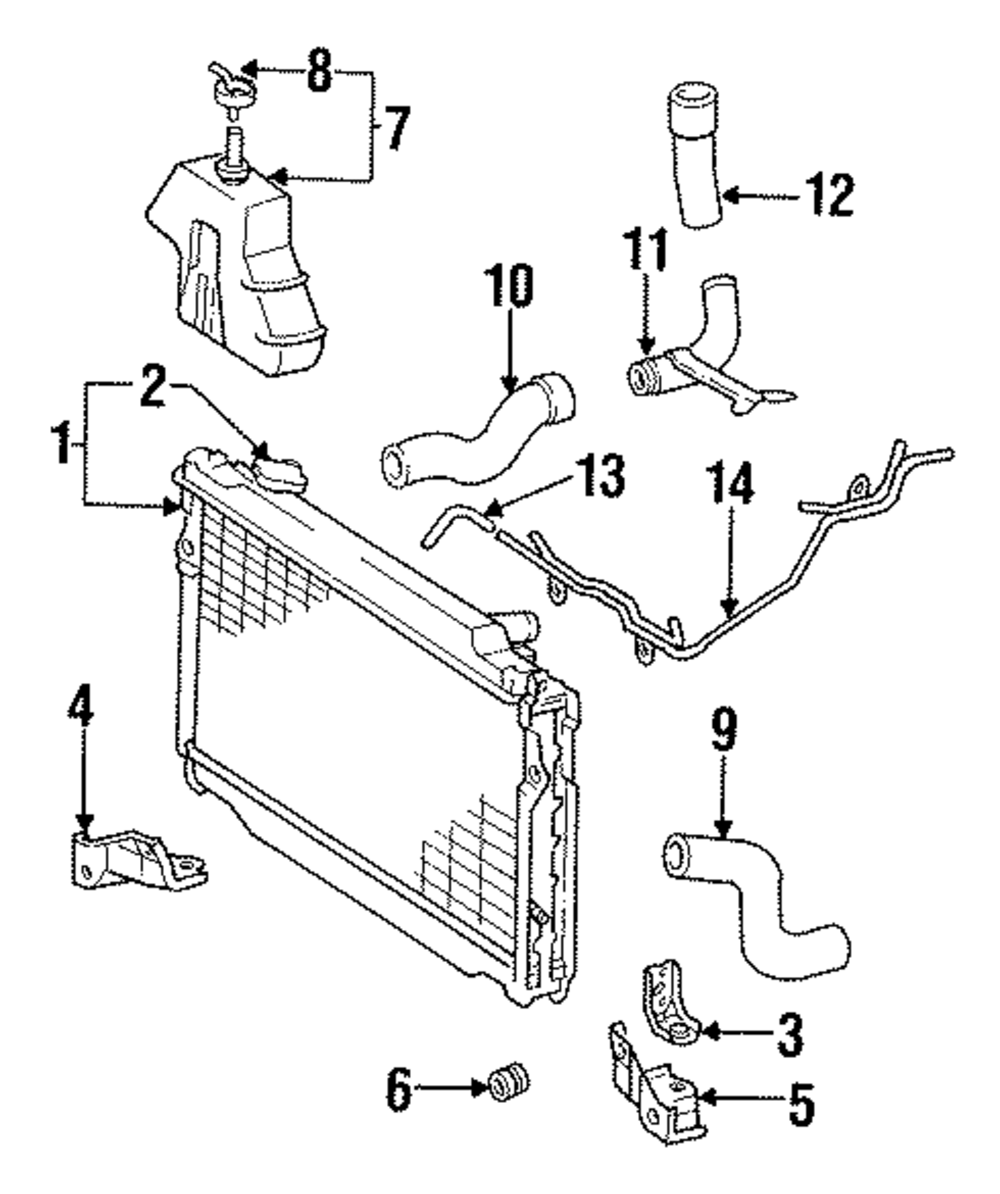 8
7
12
11
10
2
1
13
14
4
9
3
6
5