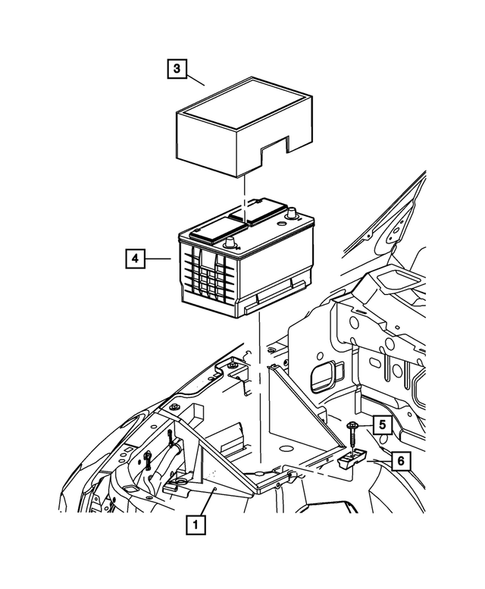 3
4
5
6
1