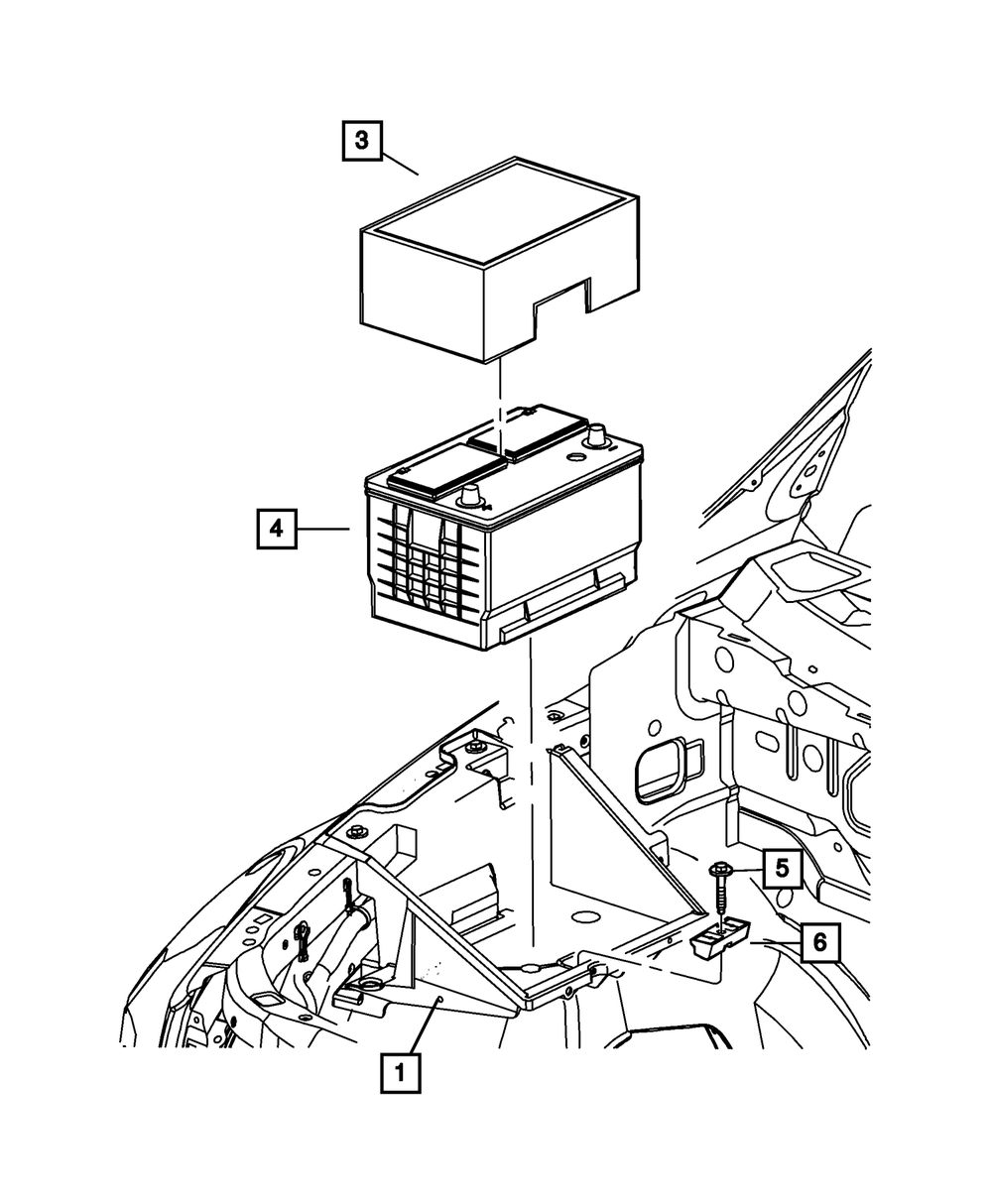 3
4
5
6
1