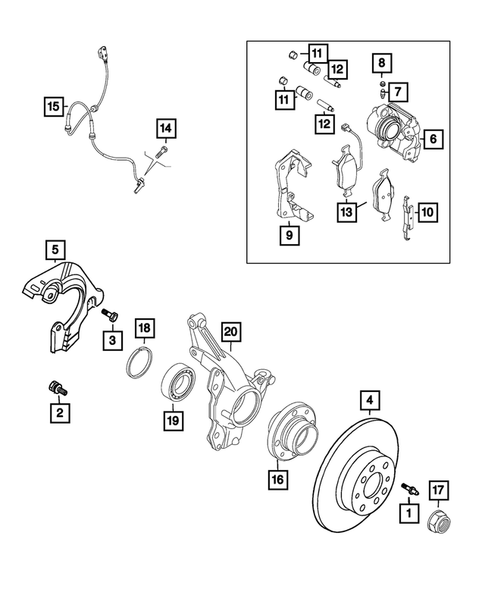 15
14
11
12
8
7
11
12
6
13
10
9
5
3
18
20
2
19
4
16
17
1