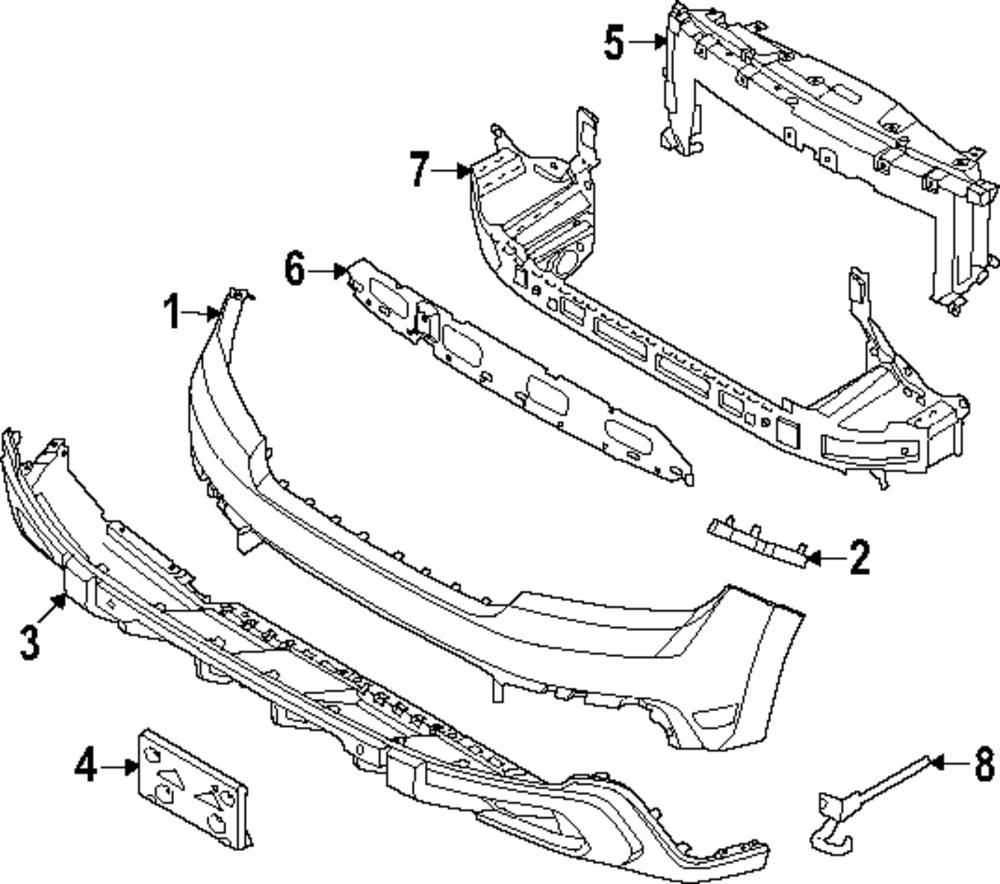 5
7
6
1
2
3
4
8