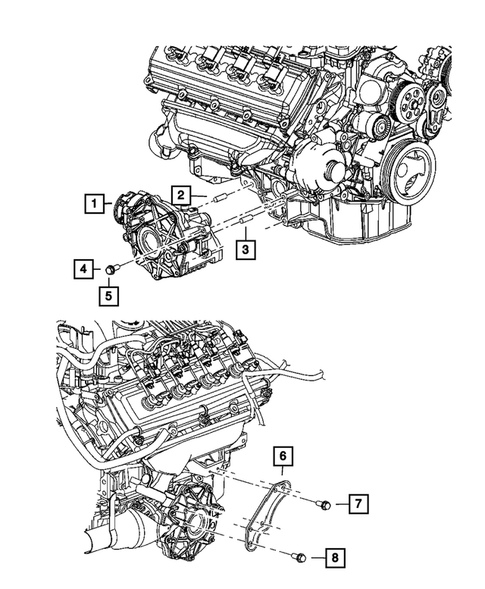 1
2
3
4
5
6
7
8