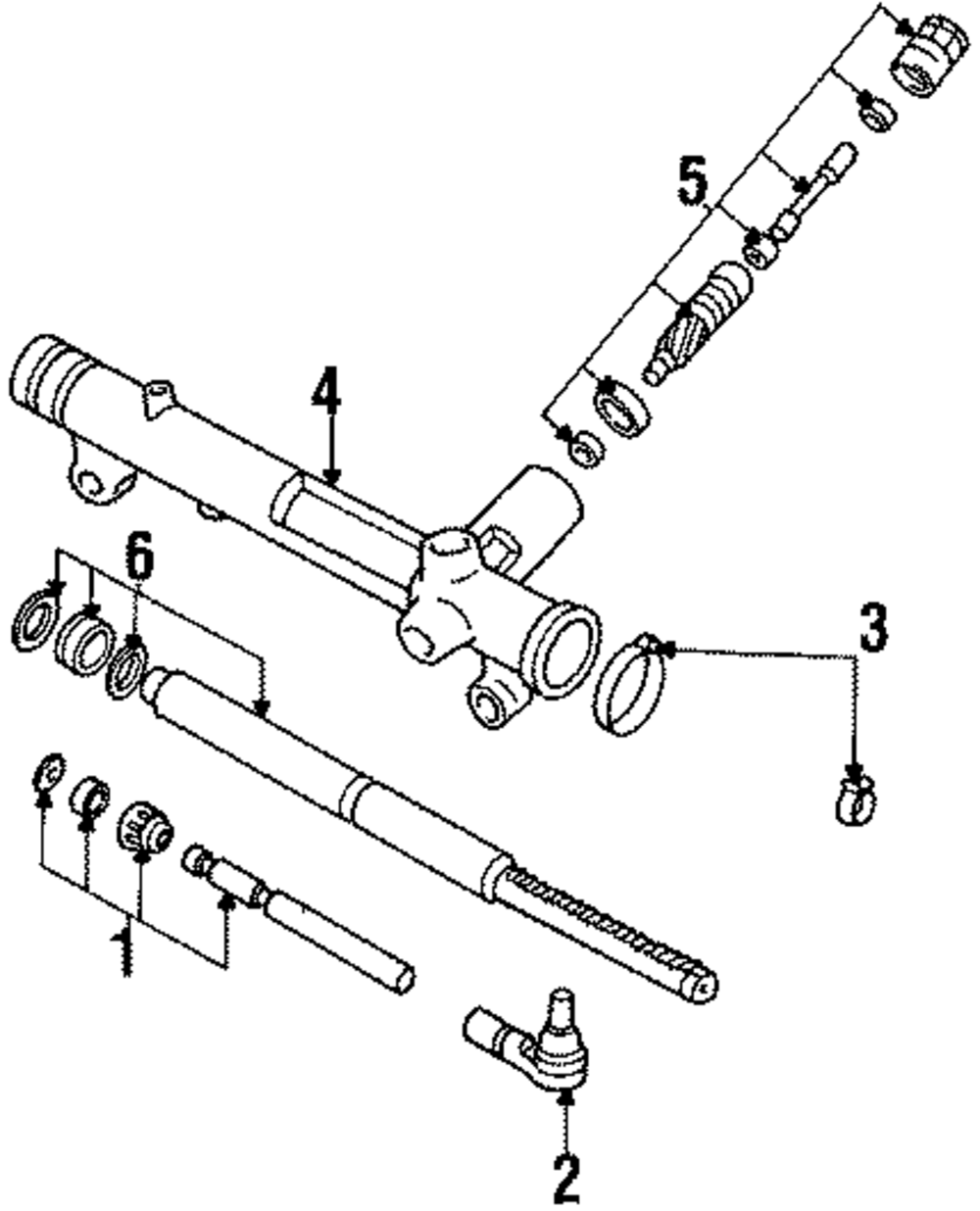 5
4
6
3
1
2