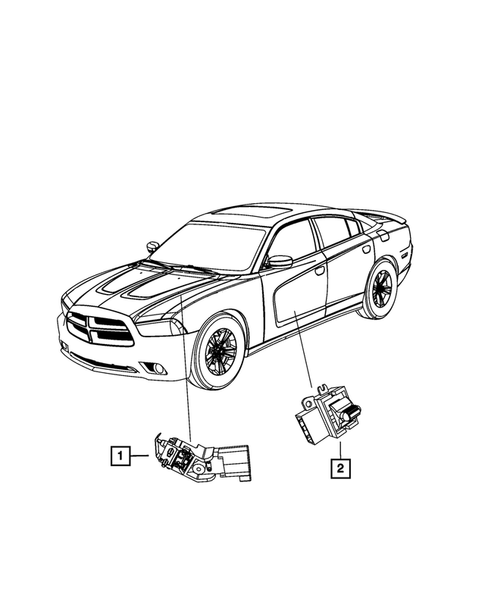 1

2