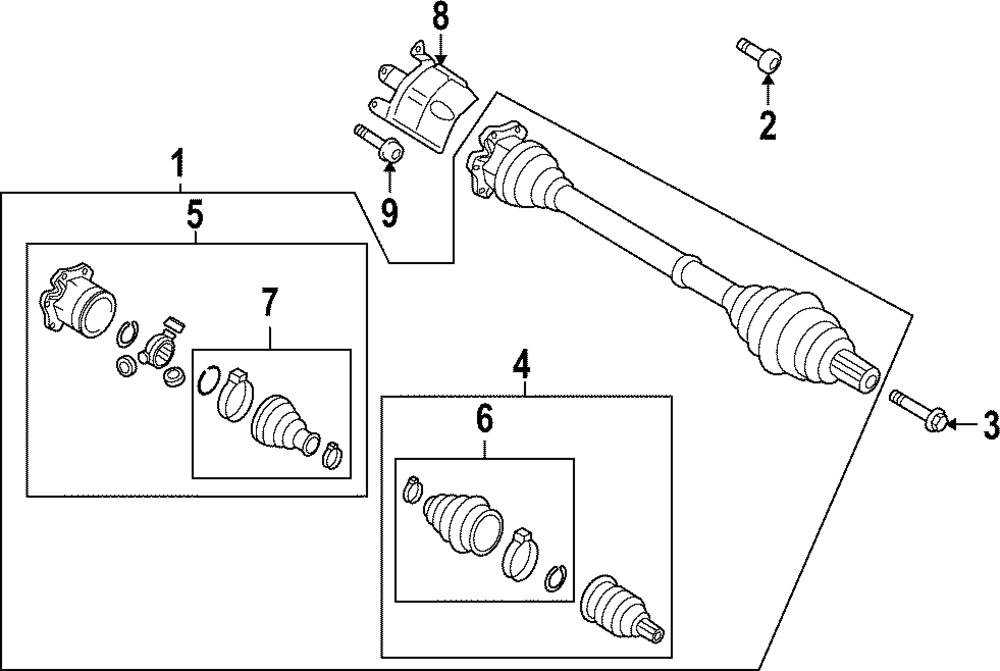 8
2
1
9
5
7
4
3
6